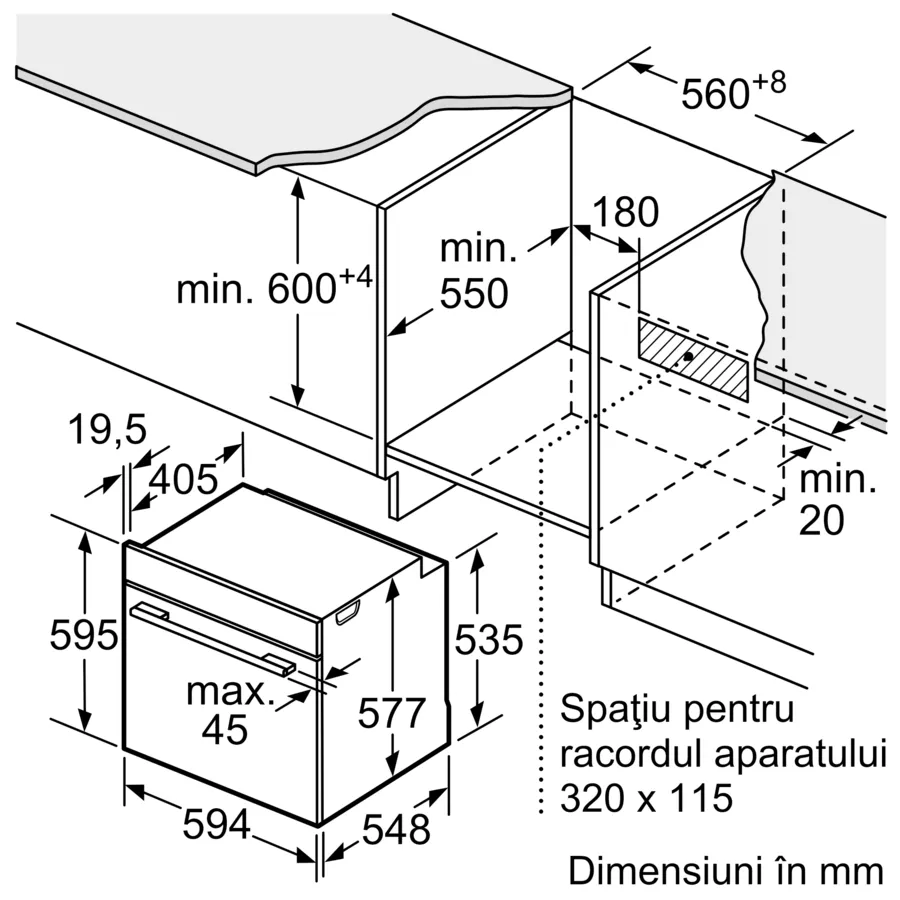 $560^{+8}$

180

min. $600^{+4}$

min.
550

19,5

405

min.
20

595

535

max.
45

577

594

548

Spaţiu pentru
racordul aparatului
320 x 115

Dimensiuni în mm