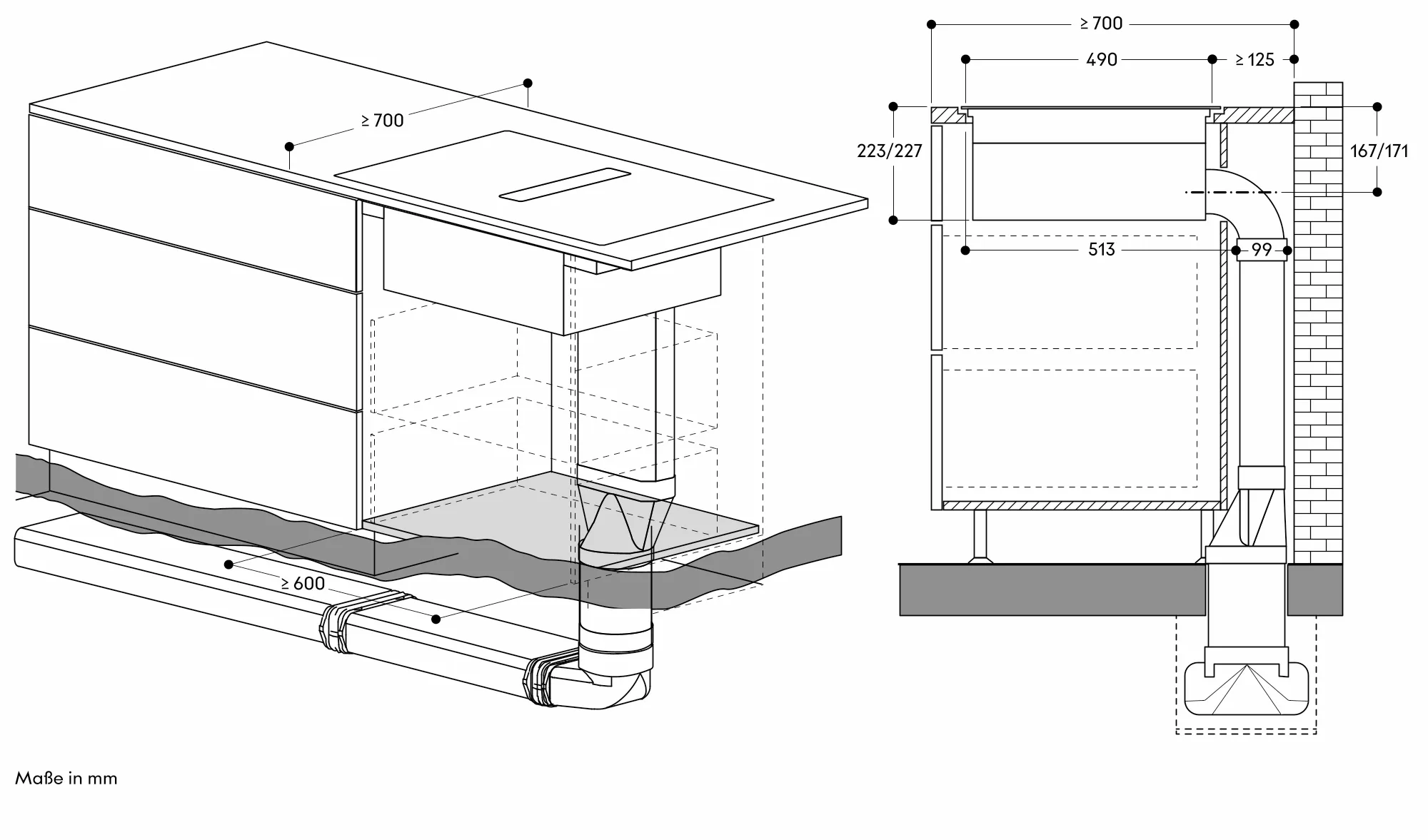 ≥ 700

≥ 600

≥ 700

490

≥ 125

223/227

167/171

513

99

Maße in mm