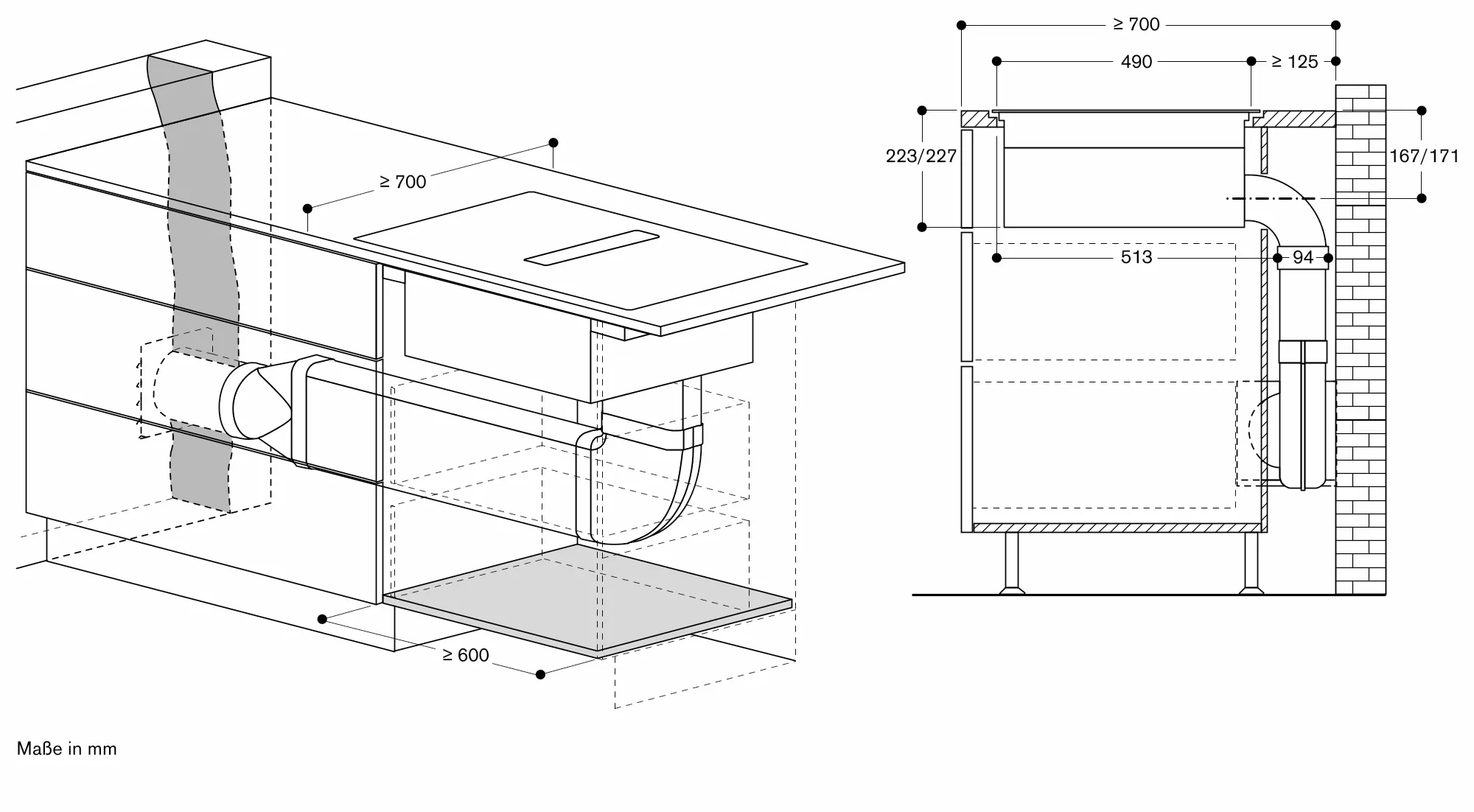 ≥ 700

≥ 600

≥ 700

490

≥ 125

223/227

167/171

513

94

Maße in mm