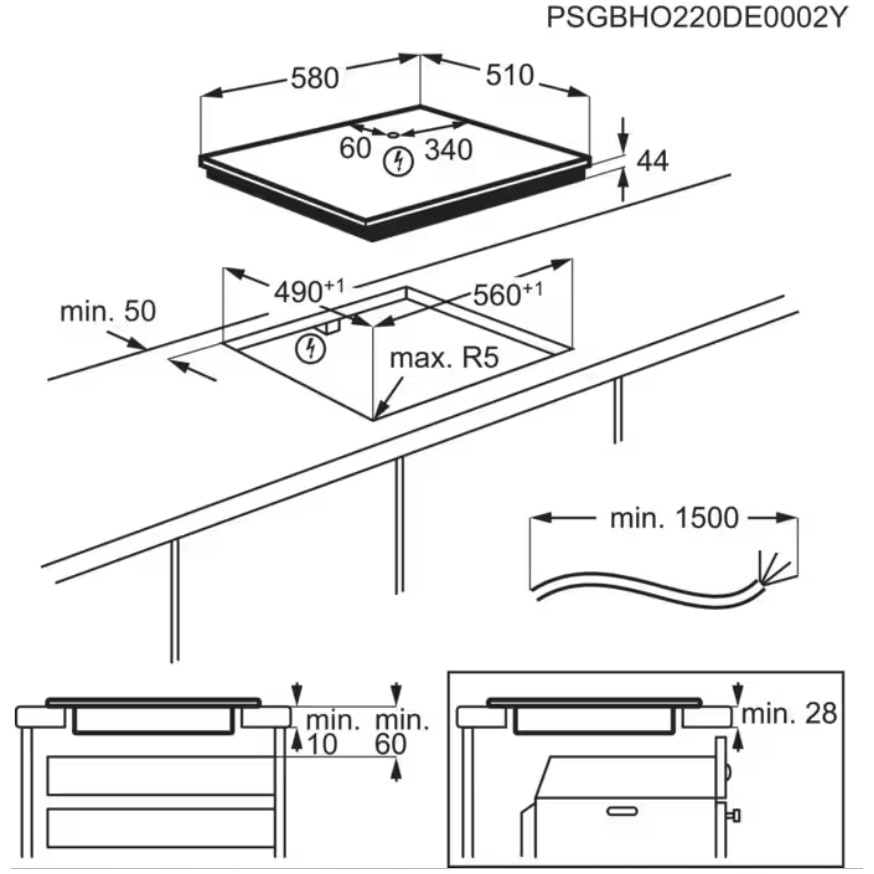 PSGBHO220DE0002Y

580

510

60

340

44

$490^{+1}$

$560^{+1}$

min. 50

max. R5

min. 1500

min. 10

min. 60

min. 28