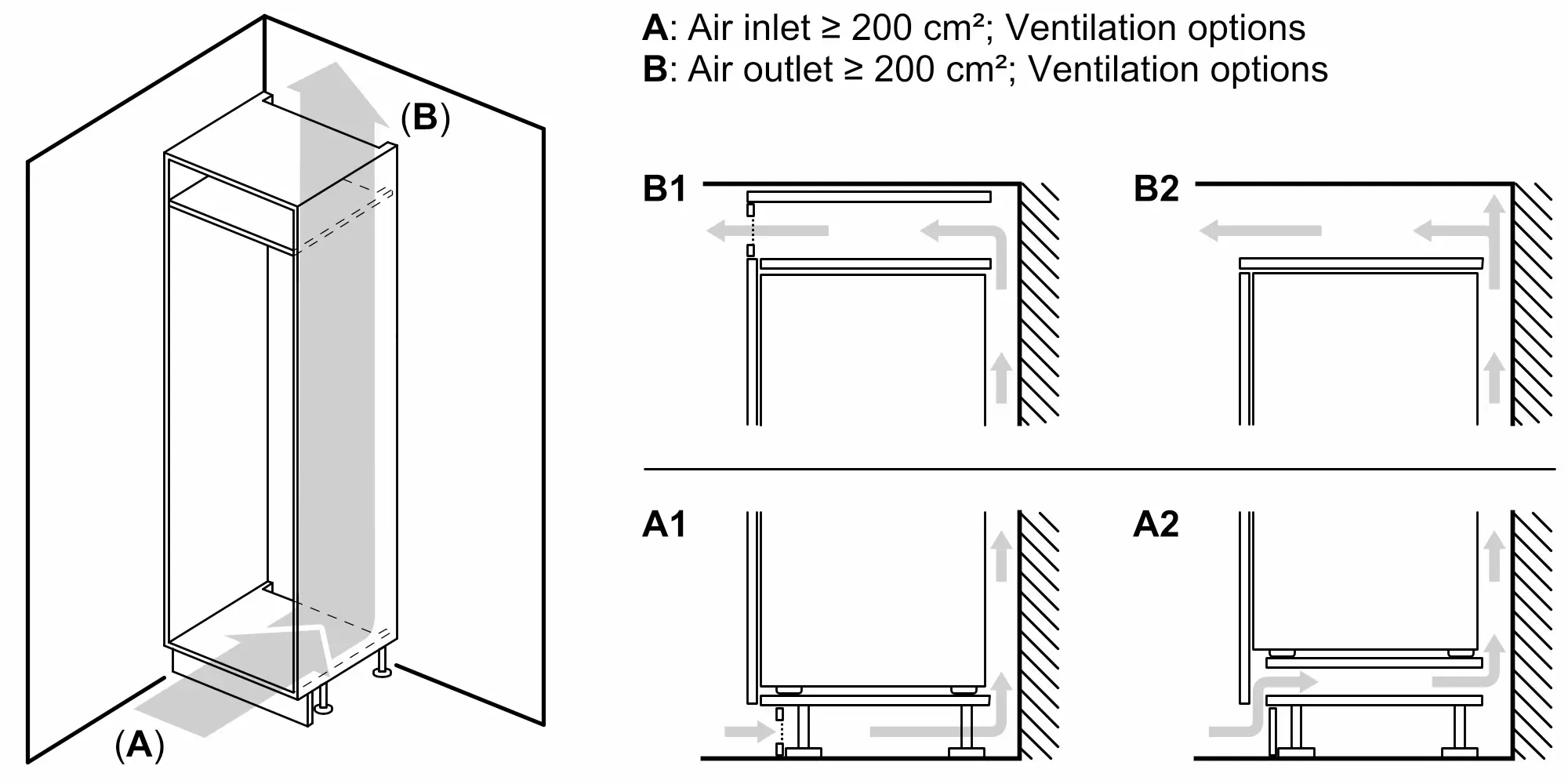 A: Air inlet ≥ 200 cm²; Ventilation options
B: Air outlet ≥ 200 cm²; Ventilation options

(B)

(A)

B1

B2

A1

A2