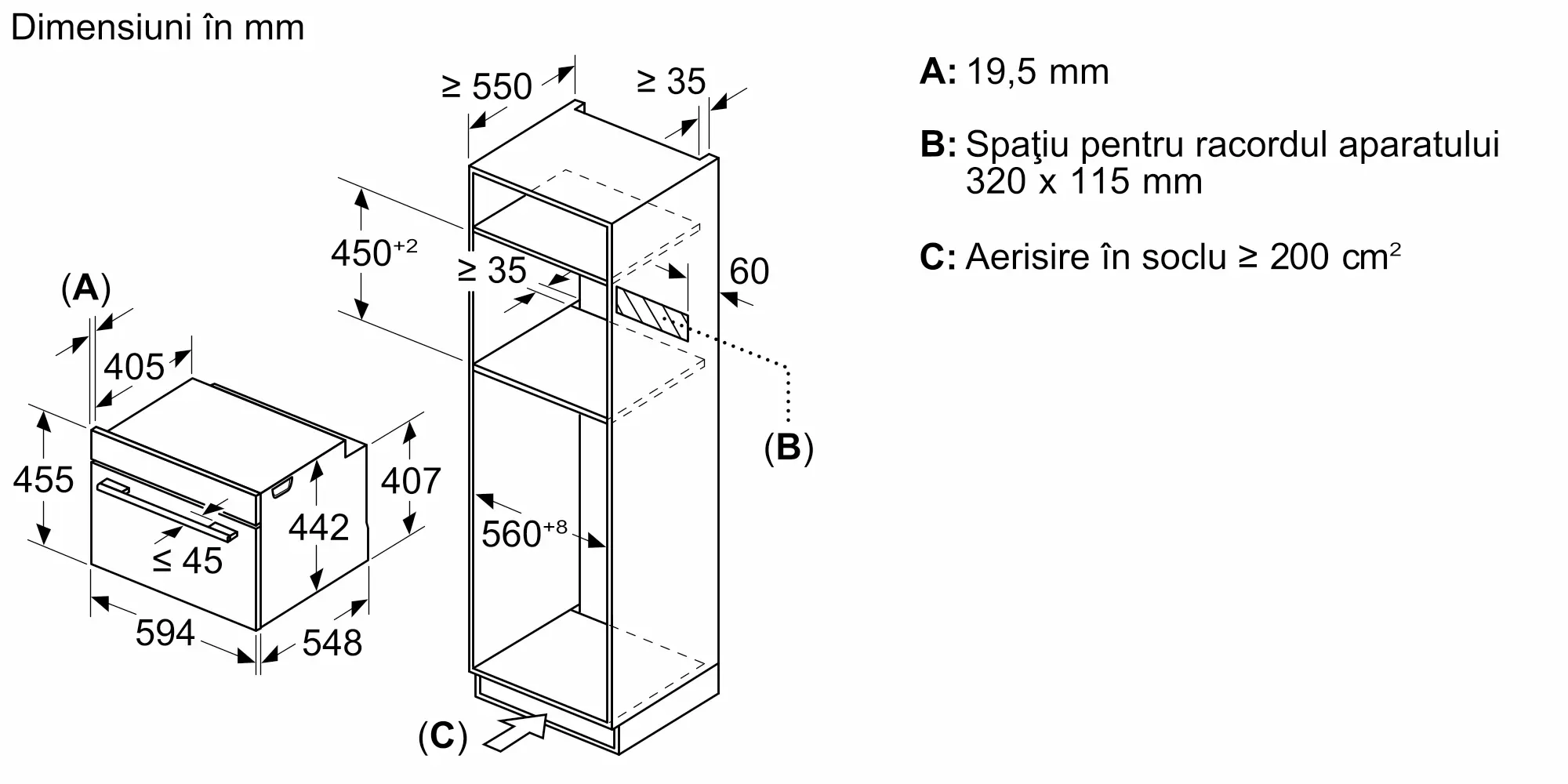 Dimensiuni în mm

(A)
405
455
≤ 45
442
407
594
548

≥ 550
≥ 35
$450^{+2}$
≥ 35
60
(B)
$560^{+8}$
(C)

A: 19,5 mm

B: Spaţiu pentru racordul aparatului 320 x 115 mm

C: Aerisire în soclu ≥ 200 $cm^2$