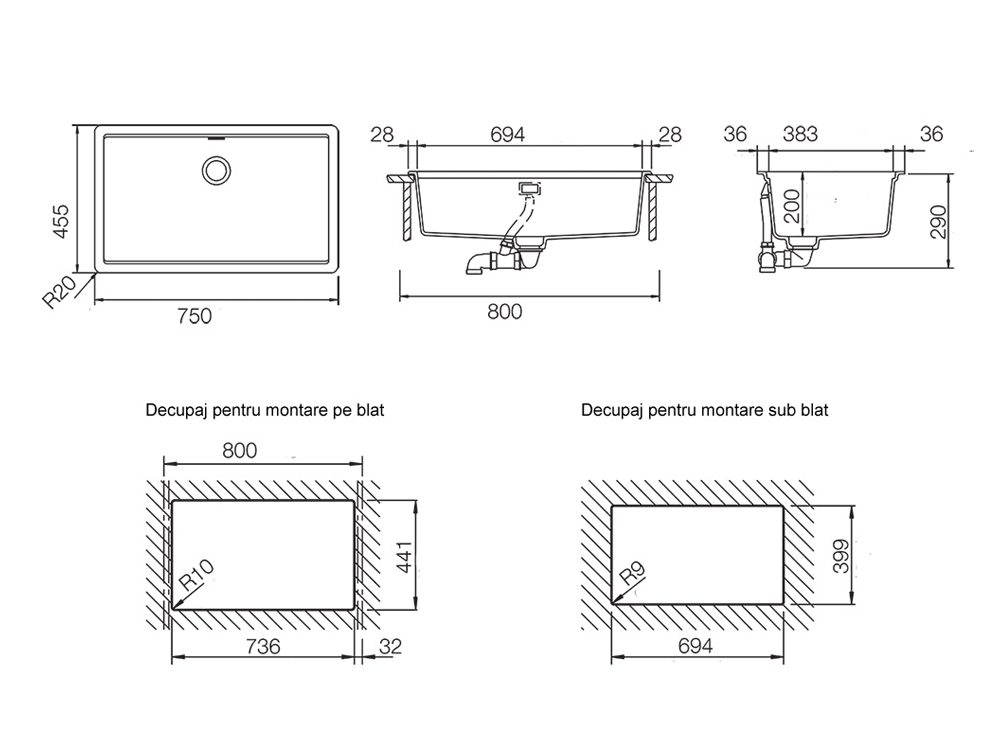 455
R20
750

28 694 28
800

36 383 36
200
290

Decupaj pentru montare pe blat
800
R10
441
736
32

Decupaj pentru montare sub blat
R9
399
694