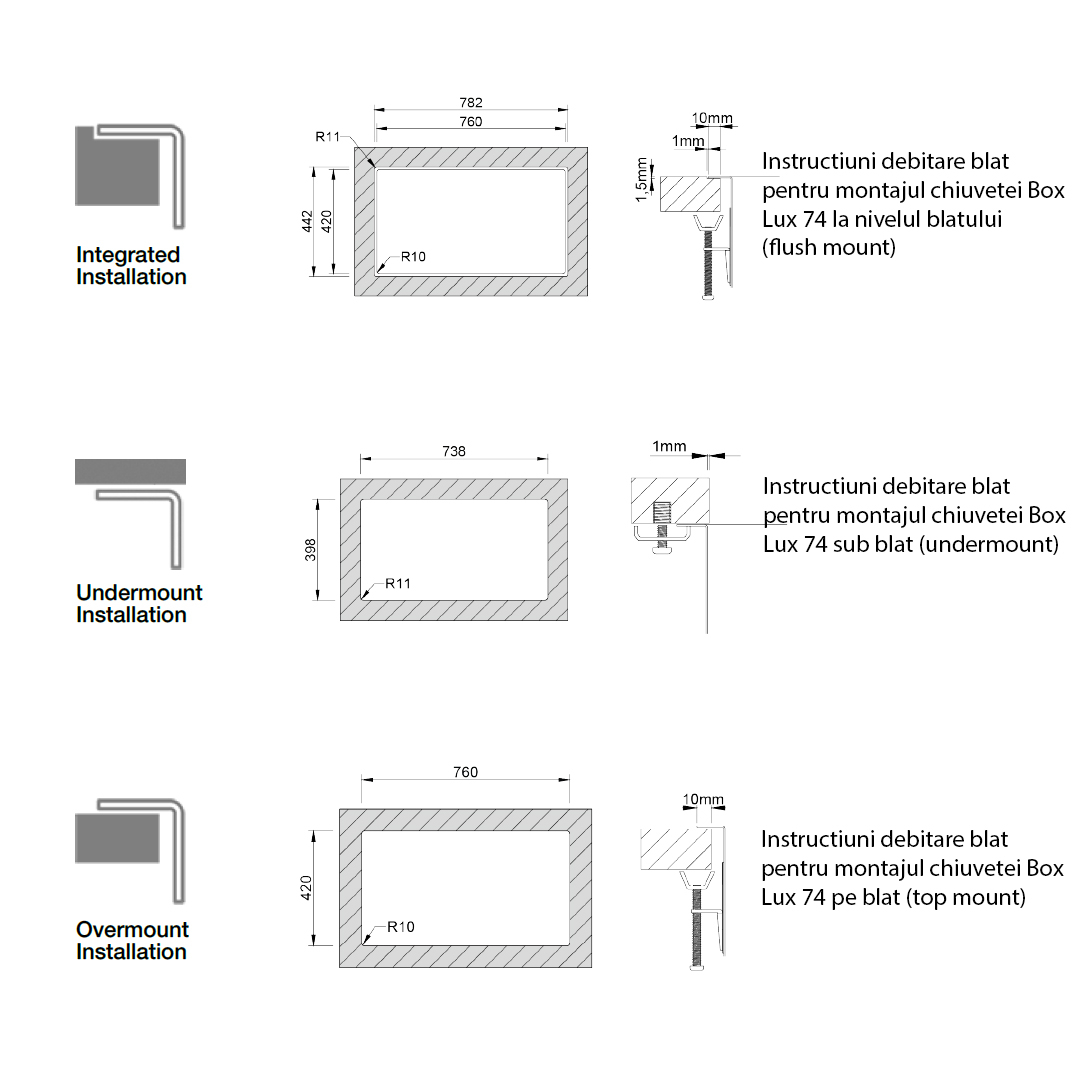 Integrated Installation

782
760
R11
442
420
R10

10mm
1mm
1,5mm

Instructiuni debitare blat pentru montajul chiuvetei Box Lux 74 la nivelul blatului (flush mount)

Undermount Installation

738
398
R11

1mm

Instructiuni debitare blat pentru montajul chiuvetei Box Lux 74 sub blat (undermount)

Overmount Installation

760
420
R10

10mm

Instructiuni debitare blat pentru montajul chiuvetei Box Lux 74 pe blat (top mount)