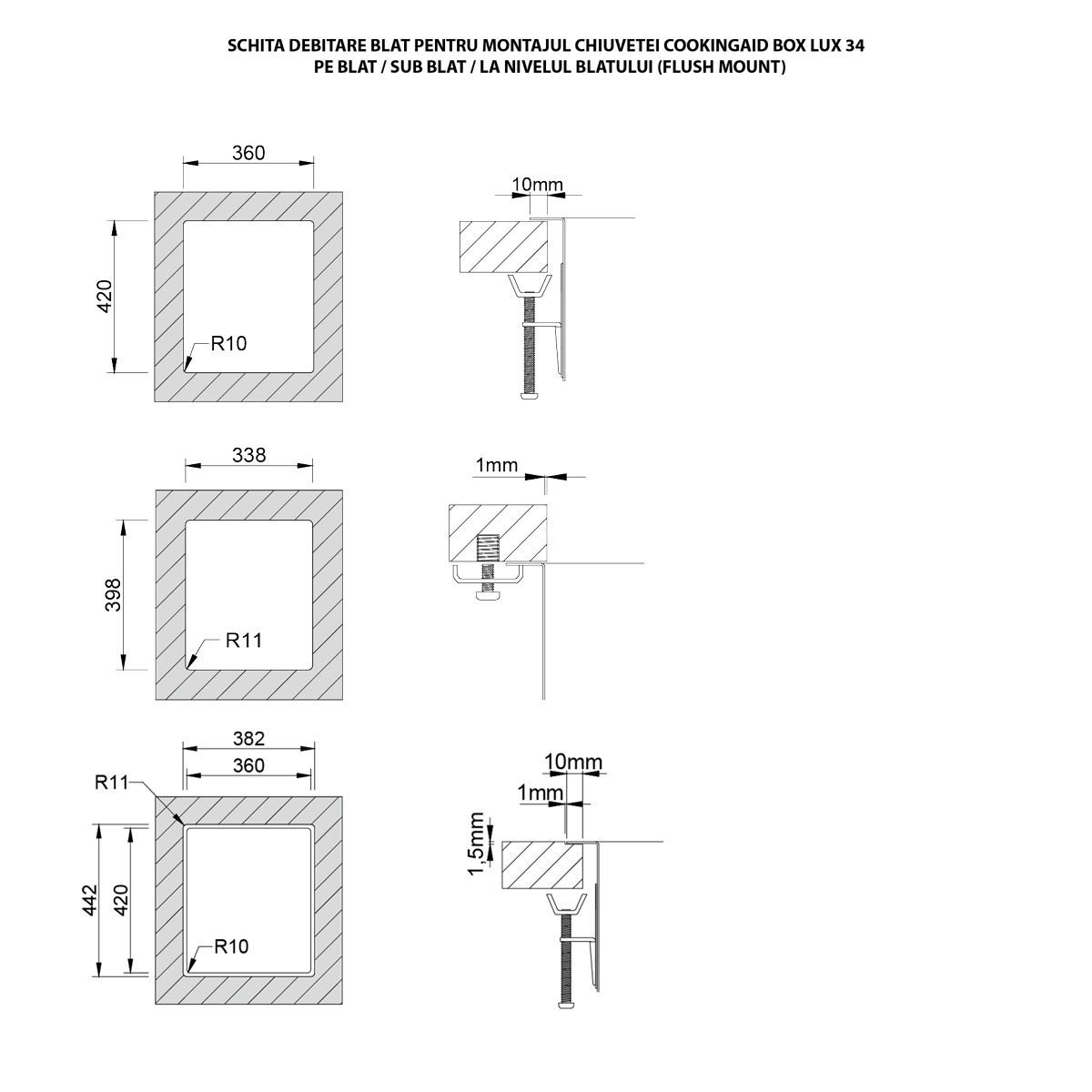 SCHITA DEBITARE BLAT PENTRU MONTAJUL CHIUVETEI COOKINGAID BOX LUX 34
PE BLAT / SUB BLAT / LA NIVELUL BLATULUI (FLUSH MOUNT)

360
420
R10
10mm

338
398
R11
1mm

382
360
R11
442
420
R10
10mm
1mm
1,5mm