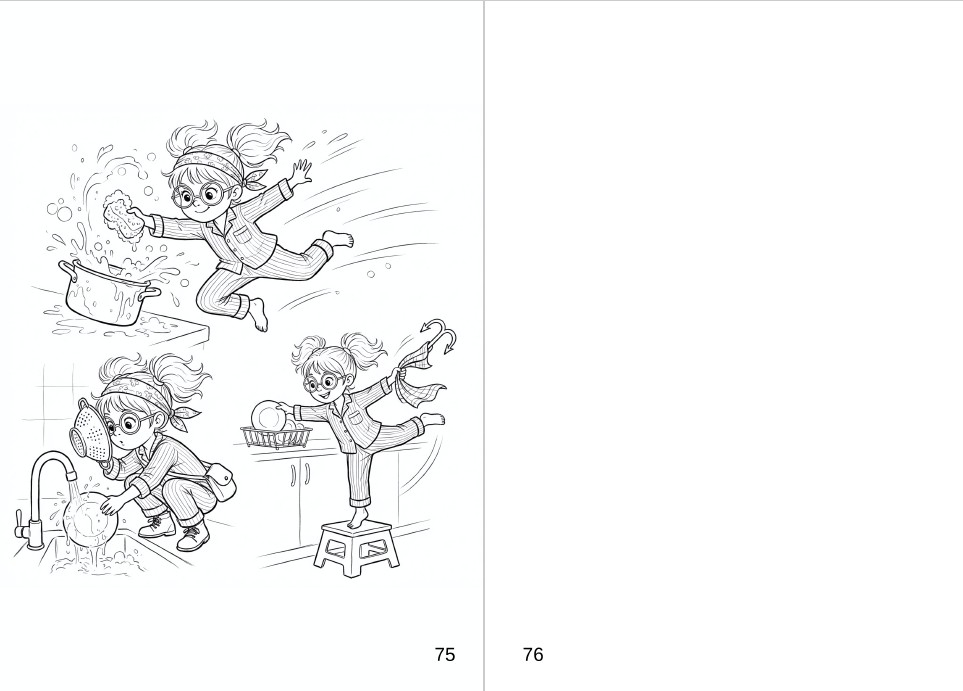 75

76