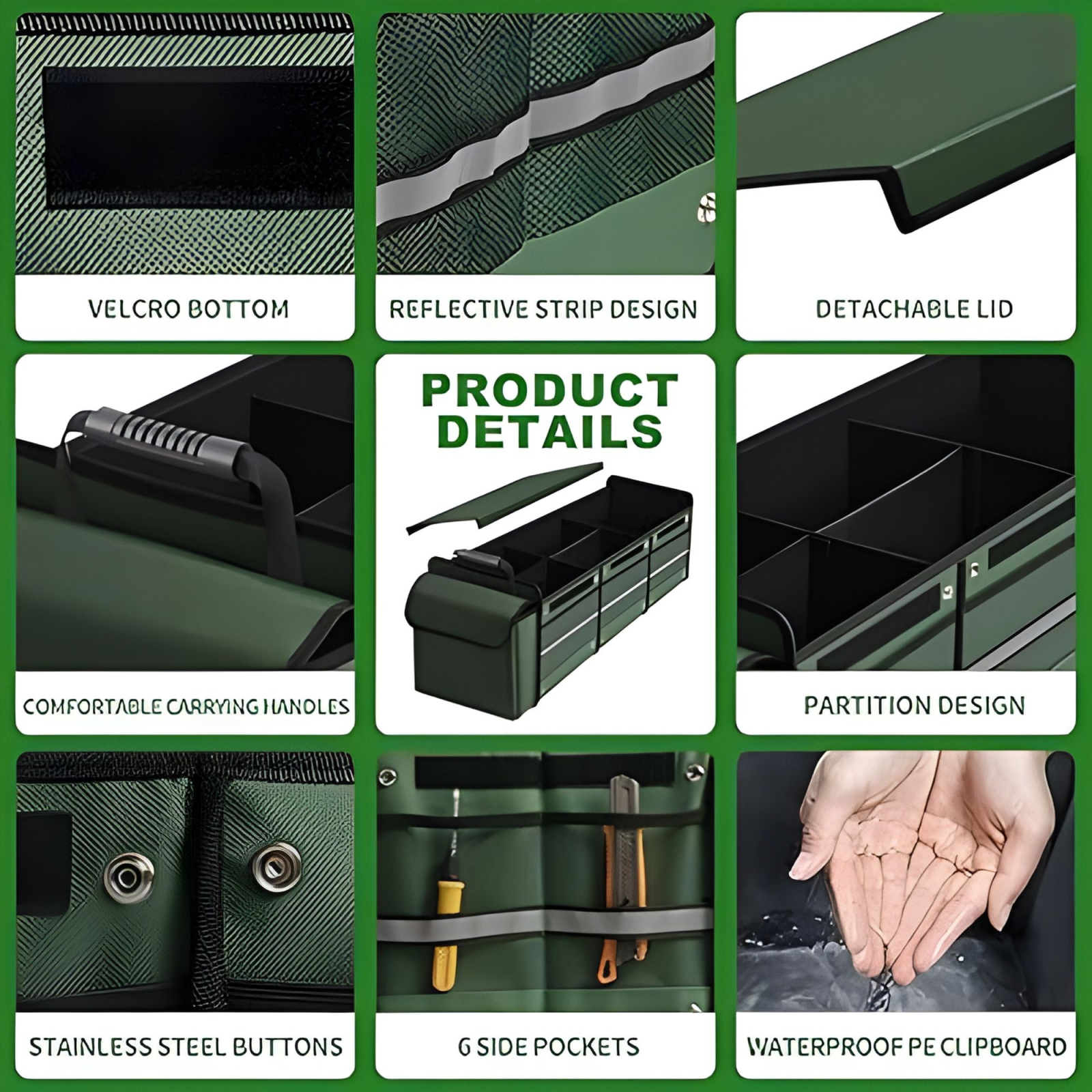 VELCRO BOTTOM

REFLECTIVE STRIP DESIGN

DETACHABLE LID

COMFORTABLE CARRYING HANDLES

PRODUCT DETAILS

PARTITION DESIGN

STAINLESS STEEL BUTTONS

6 SIDE POCKETS

WATERPROOF PE CLIPBOARD