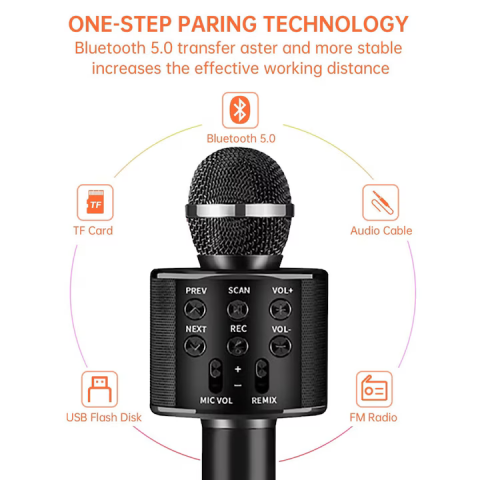 ONE-STEP PARING TECHNOLOGY
Bluetooth 5.0 transfer aster and more stable increases the effective working distance

Bluetooth 5.0

TF

TF Card

Audio Cable

PREV SCAN VOL+
NEXT REC VOL-
+
−
MIC VOL REMIX

USB Flash Disk

FM Radio