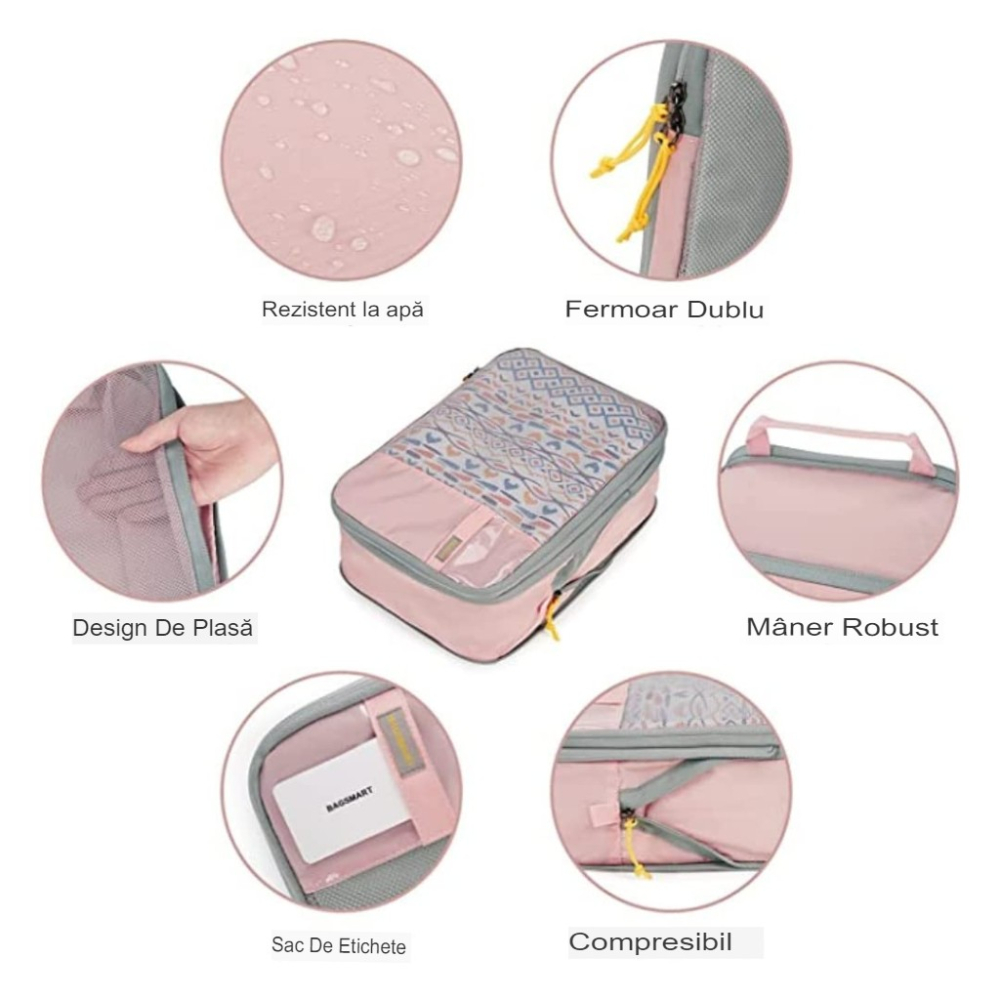 Rezistent la apă

Fermoar Dublu

Design De Plasă

Mâner Robust

BAGSMART

Sac De Etichete

Compresibil