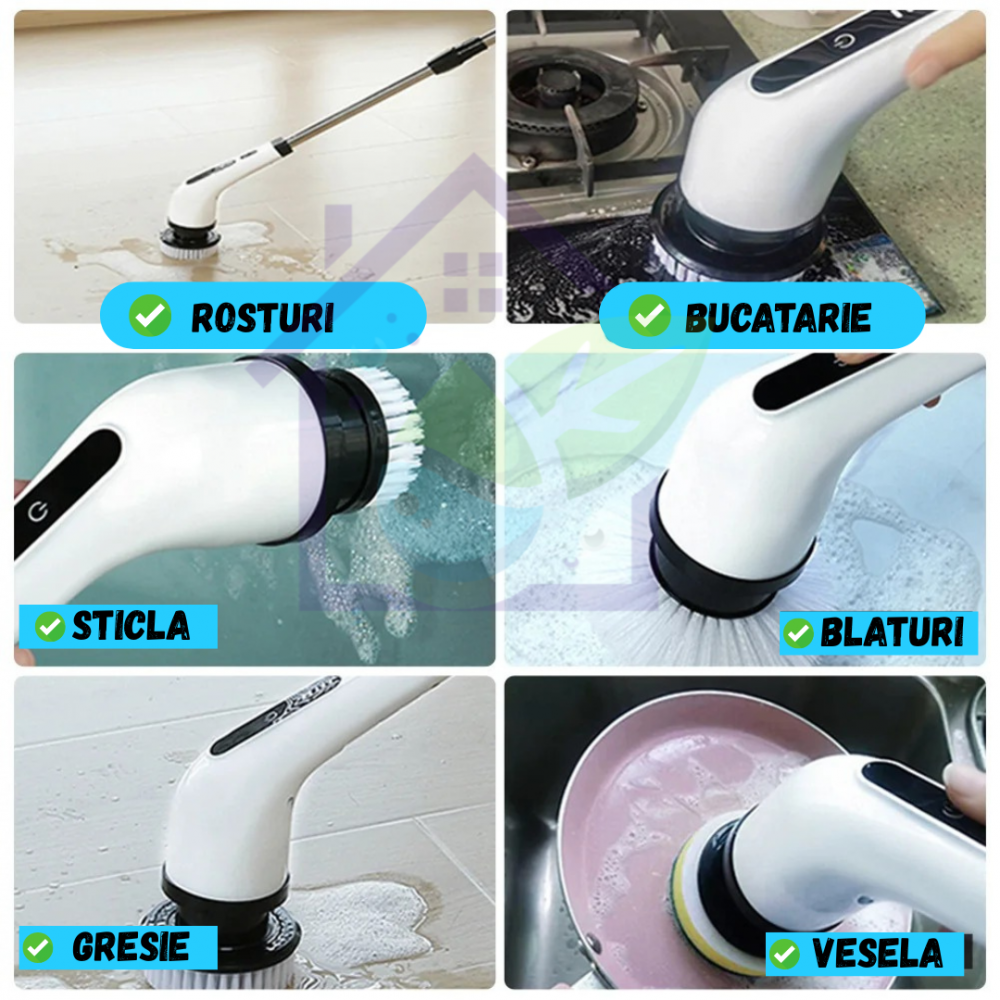 ROSTURI

BUCATARIE

STICLA

BLATURI

GRESIE

VESELA