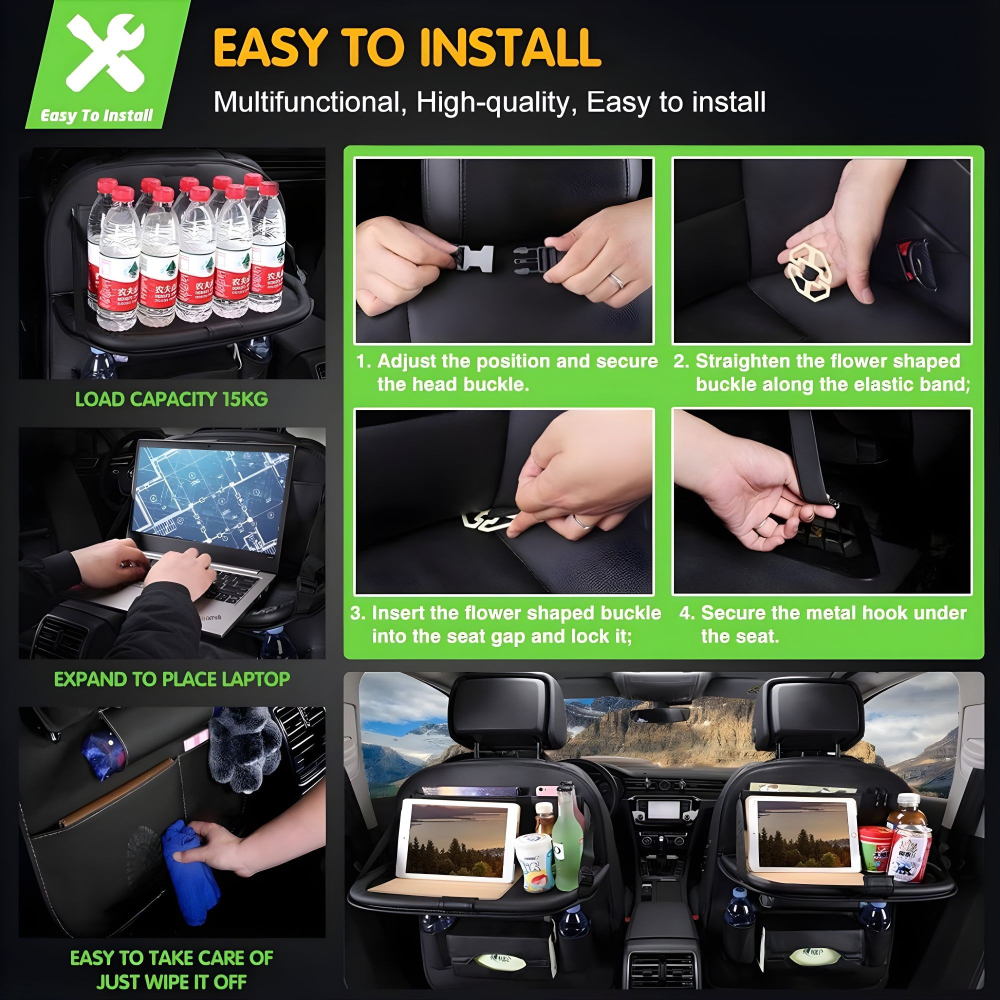 Easy To Install

EASY TO INSTALL

Multifunctional, High-quality, Easy to install

LOAD CAPACITY 15KG

EXPAND TO PLACE LAPTOP

EASY TO TAKE CARE OF JUST WIPE IT OFF

1. Adjust the position and secure the head buckle.

2. Straighten the flower shaped buckle along the elastic band;

3. Insert the flower shaped buckle into the seat gap and lock it;

4. Secure the metal hook under the seat.