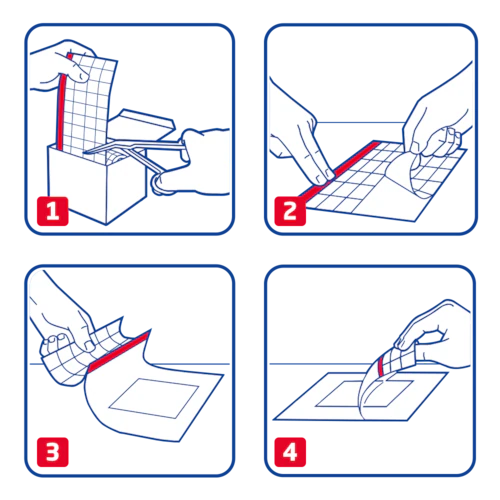 1

2

3

4