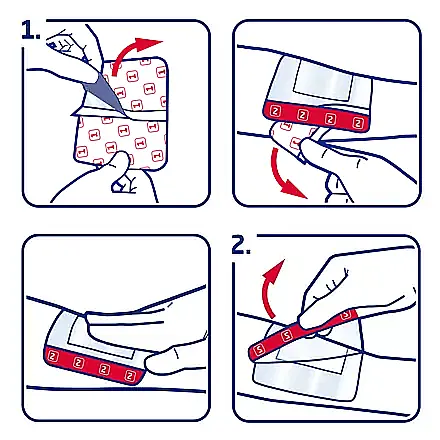 1.

1 1 1 1 1 1 1 1 1 1 1 1

2 2 2 2

2 2 2 2

2.

2 2 2