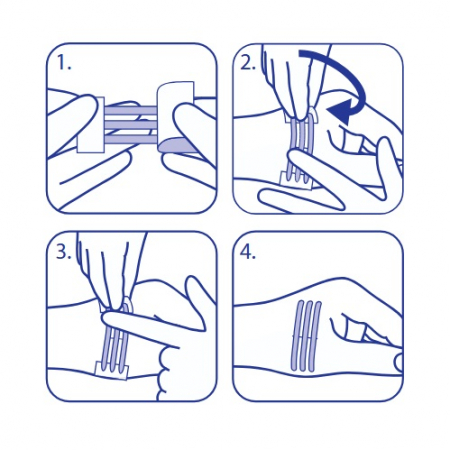 1.

2.

3.

4.