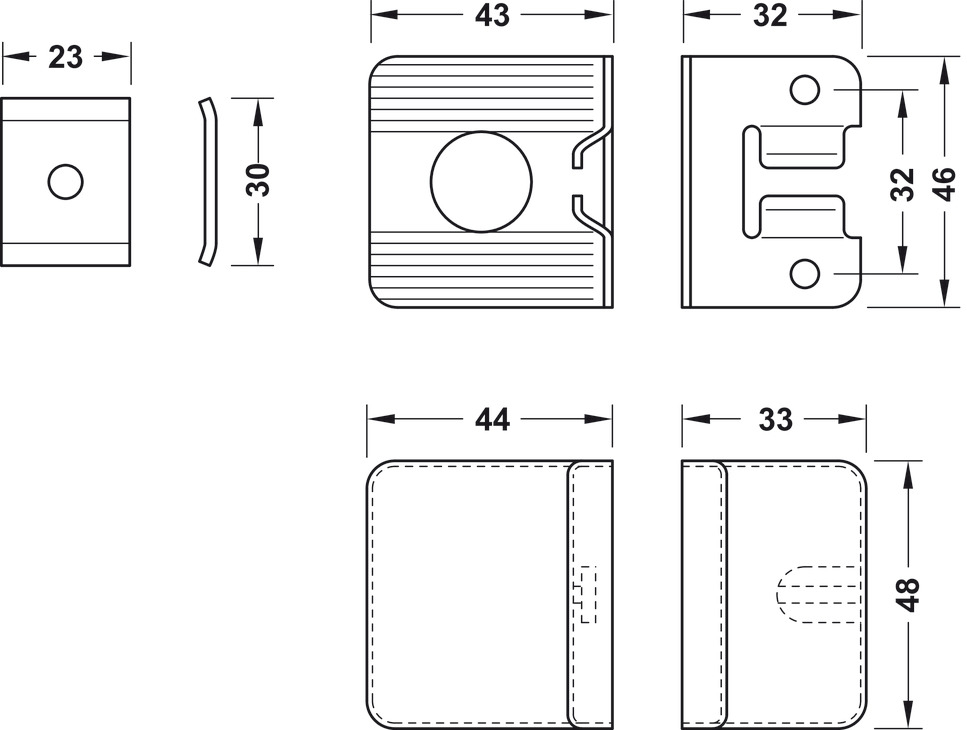 23
30
43
32
32
46
44
33
48