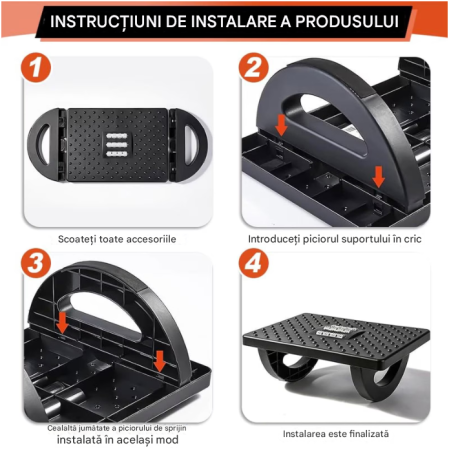 INSTRUCȚIUNI DE INSTALARE A PRODUSULUI

1

Scoateți toate accesoriile

2

Introduceți piciorul suportului în cric

3

Cealaltă jumătate a piciorului de sprijin instalată în același mod

4

Instalarea este finalizată