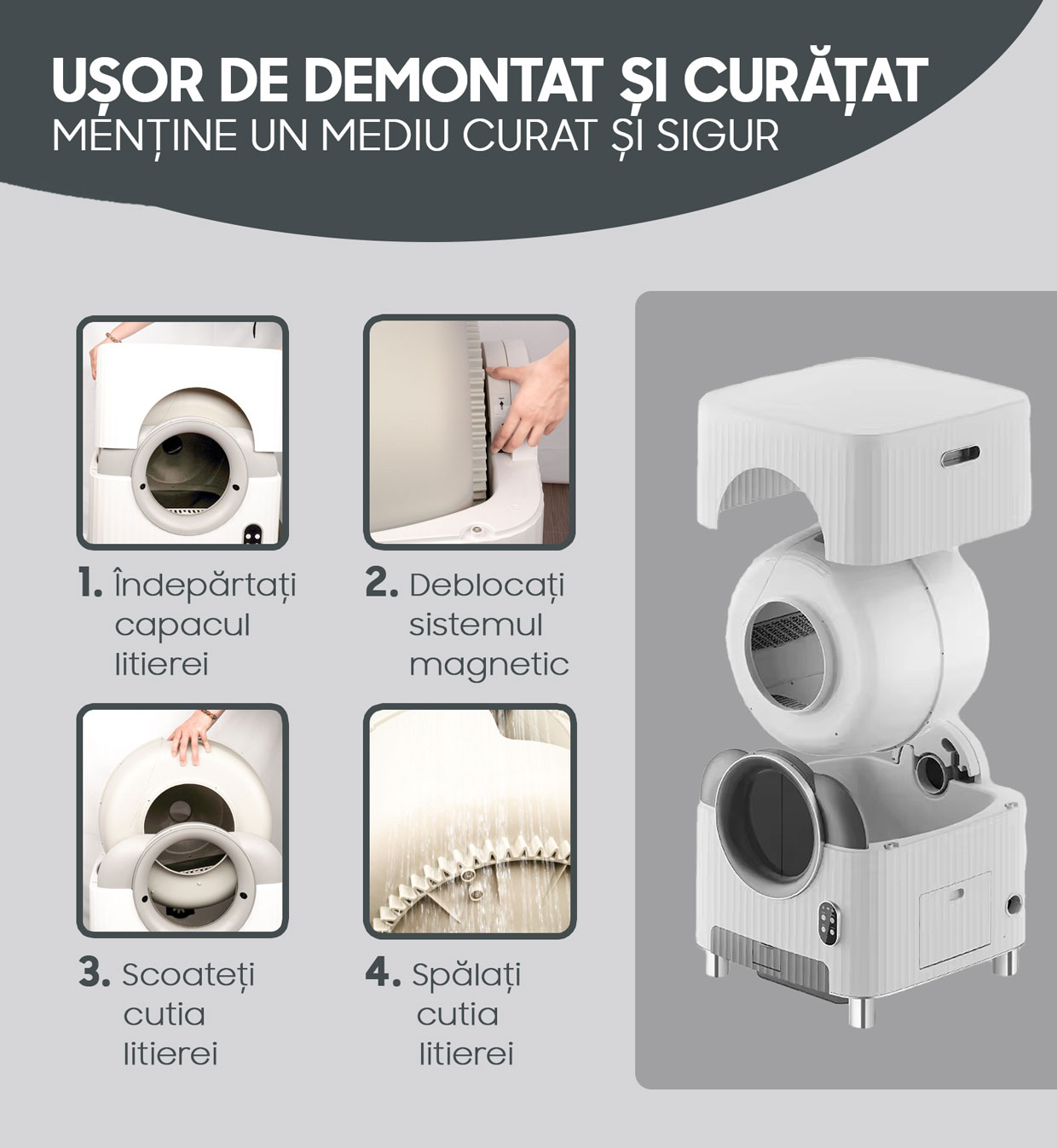 UȘOR DE DEMONTAT ȘI CURĂȚAT
MENȚINE UN MEDIU CURAT ȘI SIGUR

1. Îndepărtați capacul litierei

2. Deblocați sistemul magnetic

3. Scoateți cutia litierei

4. Spălați cutia litierei