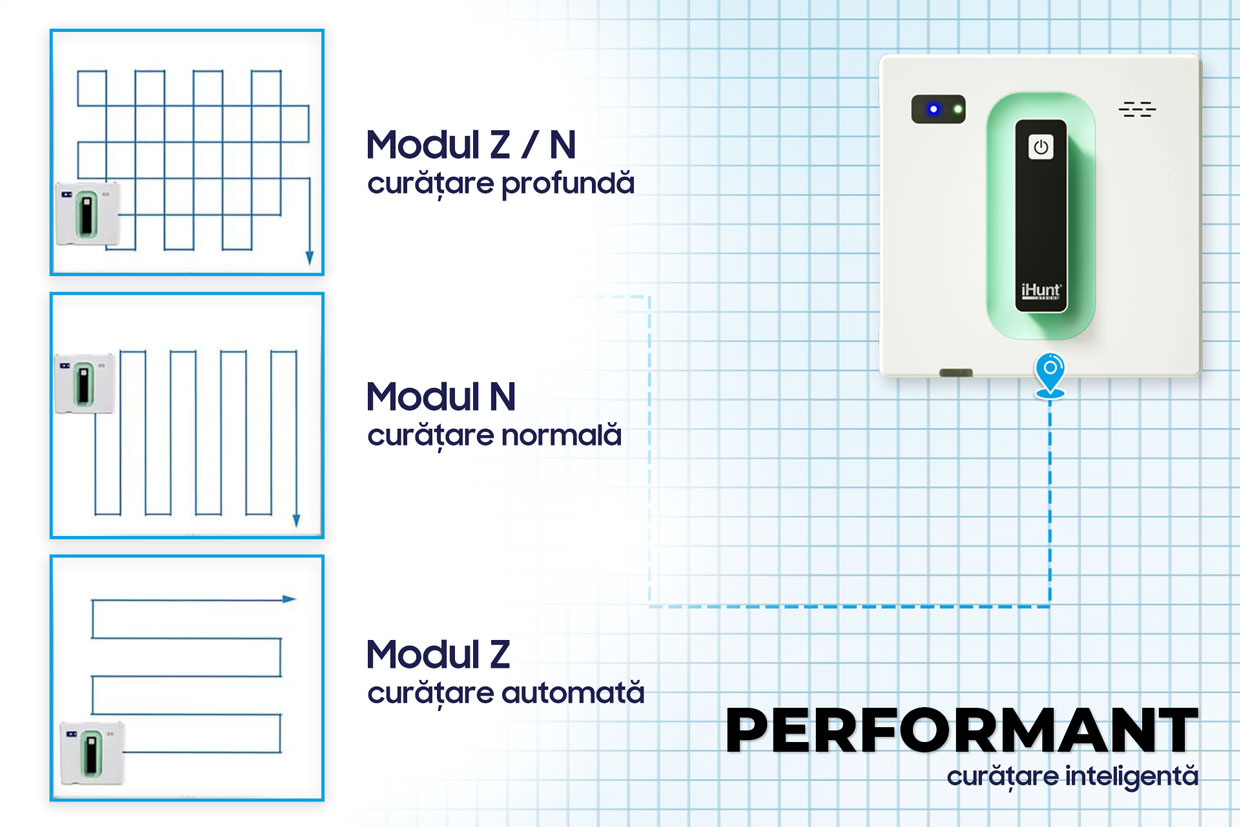 Modul Z / N
curățare profundă

Modul N
curățare normală

Modul Z
curățare automată

iHunt

PERFORMANT
curățare inteligentă