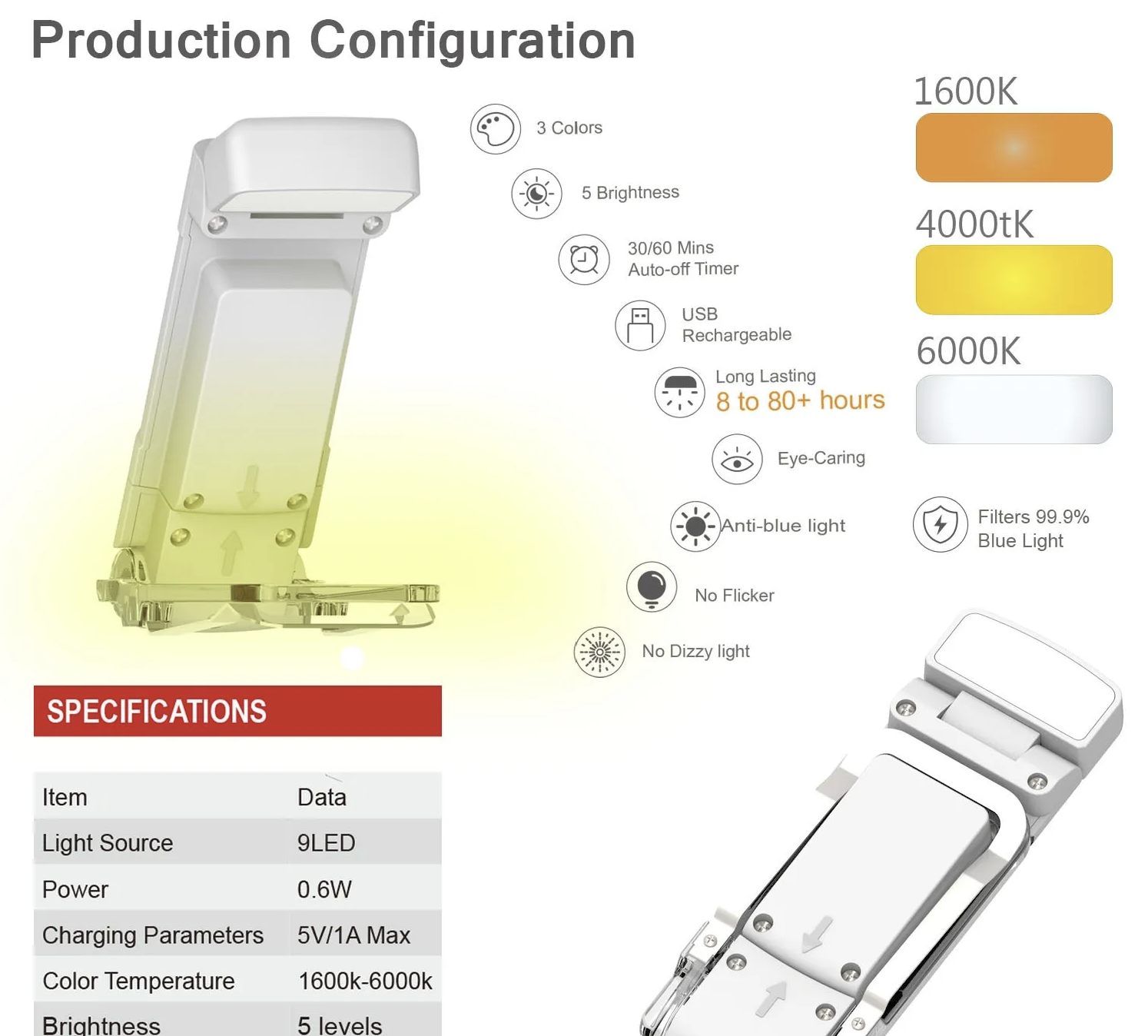 Production Configuration

3 Colors

5 Brightness

30/60 Mins
Auto-off Timer

USB
Rechargeable

Long Lasting
8 to 80+ hours

Eye-Caring

Anti-blue light

No Flicker

No Dizzy light

1600K

4000tK

6000K

Filters 99.9%
Blue Light

SPECIFICATIONS

| Item | Data |
|---|---|
| Light Source | 9LED |
| Power | 0.6W |
| Charging Parameters | 5V/1A Max |
| Color Temperature | 1600k-6000k |
| Brightness | 5 levels |