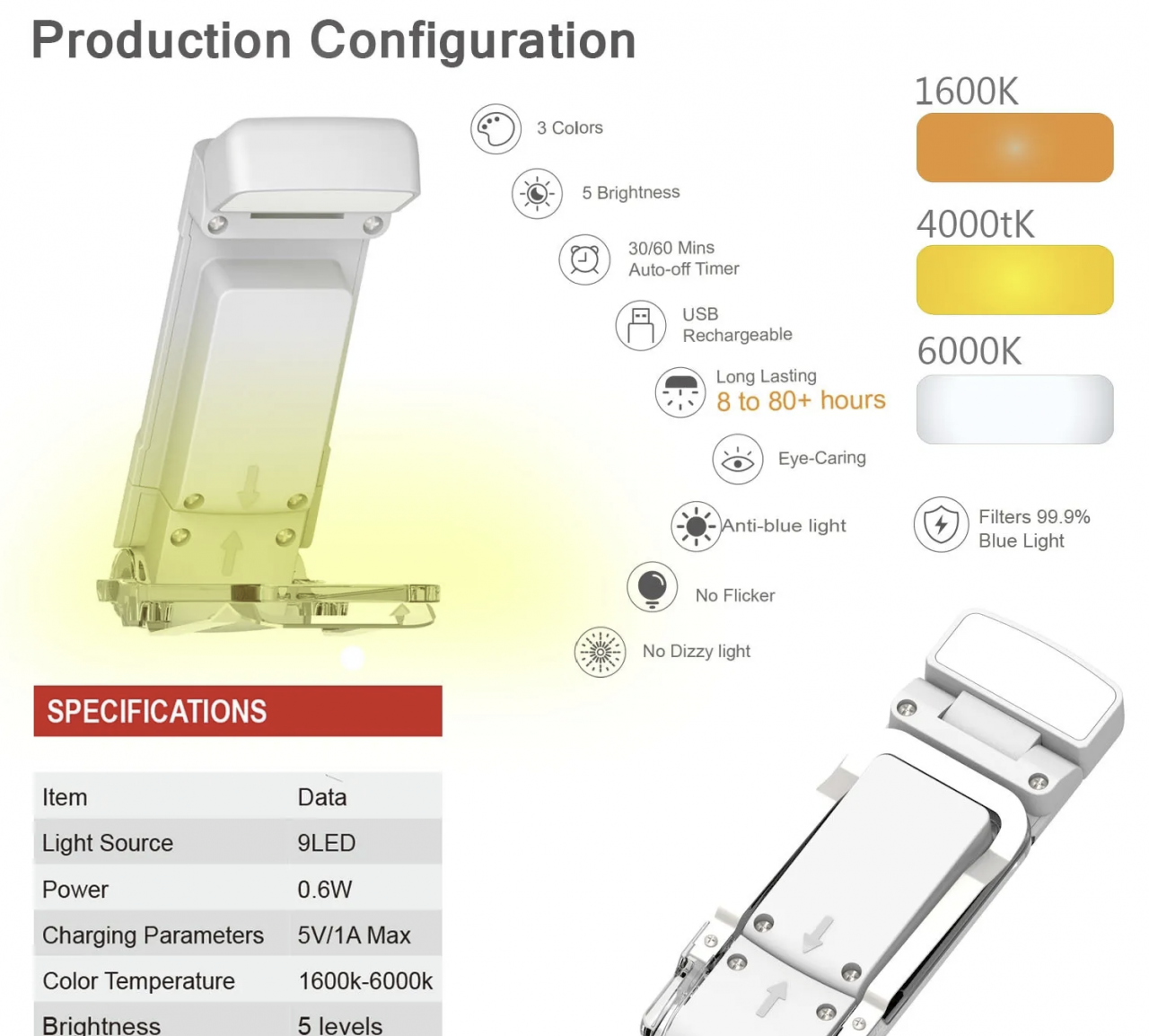 Production Configuration

3 Colors

5 Brightness

30/60 Mins
Auto-off Timer

USB
Rechargeable

Long Lasting
8 to 80+ hours

Eye-Caring

Anti-blue light

No Flicker

No Dizzy light

1600K

4000tK

6000K

Filters 99.9%
Blue Light

SPECIFICATIONS

| Item | Data |
|---|---|
| Light Source | 9LED |
| Power | 0.6W |
| Charging Parameters | 5V/1A Max |
| Color Temperature | 1600k-6000k |
| Brightness | 5 levels |