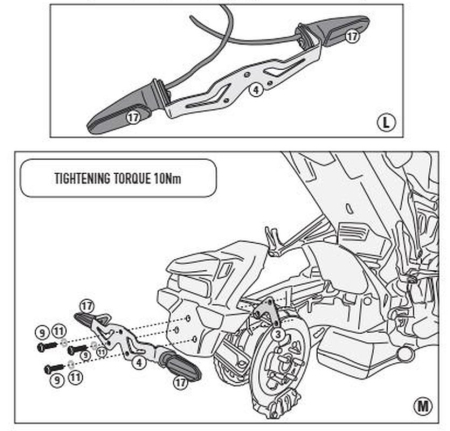 17
4
17
L

TIGHTENING TORQUE 10Nm

17
9 11
9 11
9 11
4
17
3
M