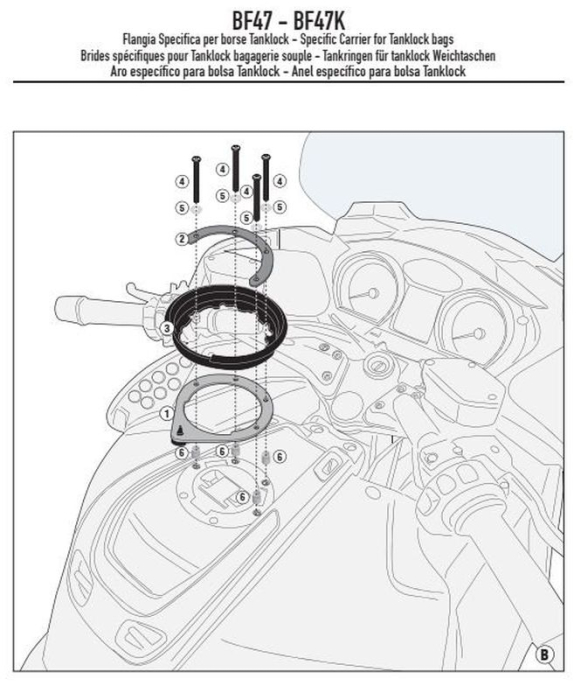 BF47 - BF47K
Flangia Specifica per borse Tanklock - Specific Carrier for Tanklock bags
Brides spécifiques pour Tanklock bagagerie souple - Tankringen für tanklock Weichtaschen
Aro específico para bolsa Tanklock - Anel específico para bolsa Tanklock

4
4
4
4
5
5
5
5
2
3
1
6
6
6
6
B