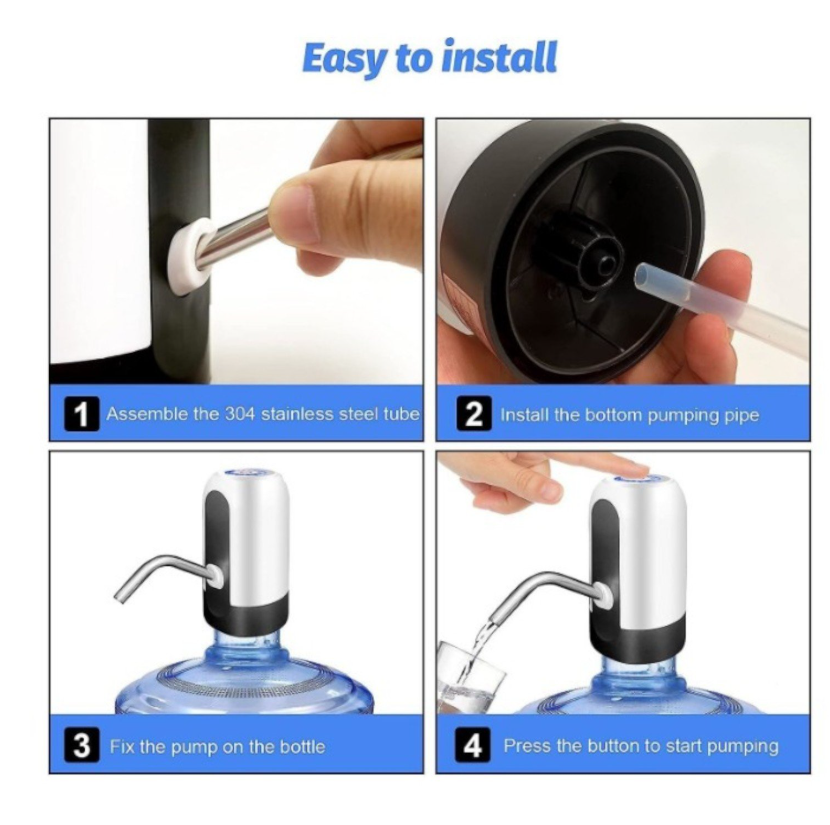 Easy to install

1 Assemble the 304 stainless steel tube

2 Install the bottom pumping pipe

3 Fix the pump on the bottle

4 Press the button to start pumping