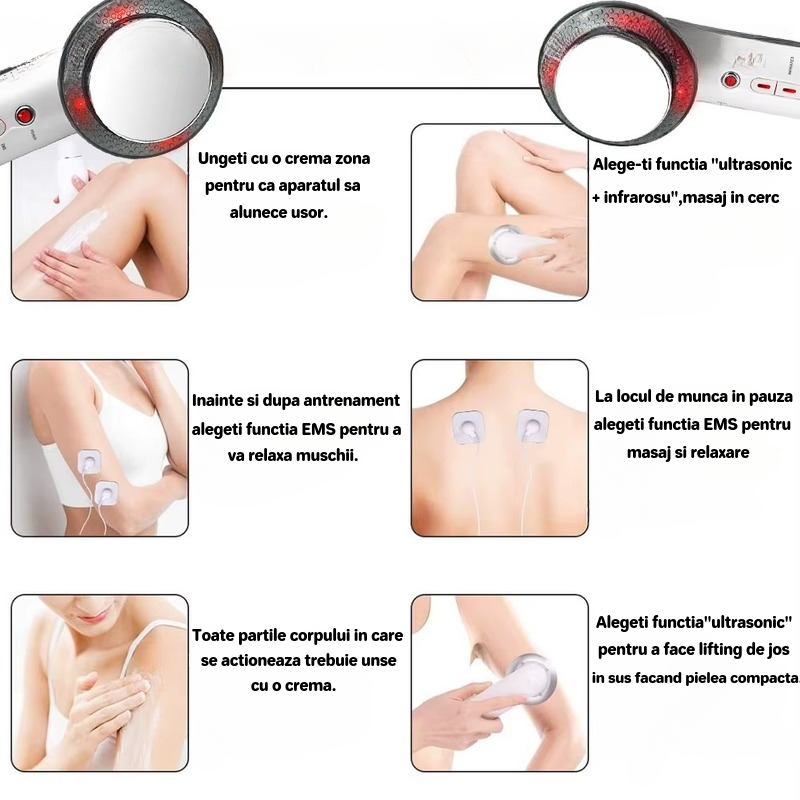 Ungeti cu o crema zona pentru ca aparatul sa alunece usor.

Alege-ti functia "ultrasonic + infrarosu",masaj in cerc

Inainte si dupa antrenament alegeti functia EMS pentru a va relaxa muschii.

La locul de munca in pauza alegeti functia EMS pentru masaj si relaxare

Toate partile corpului in care se actioneaza trebuie unse cu o crema.

Alegeti functia"ultrasonic" pentru a face lifting de jos in sus facand pielea compacta.