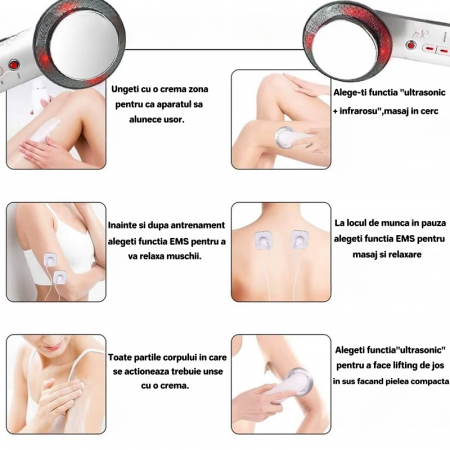 Ungeti cu o crema zona pentru ca aparatul sa alunece usor.

Alege-ti functia "ultrasonic + infrarosu",masaj in cerc

Inainte si dupa antrenament alegeti functia EMS pentru a va relaxa muschii.

La locul de munca in pauza alegeti functia EMS pentru masaj si relaxare

Toate partile corpului in care se actioneaza trebuie unse cu o crema.

Alegeti functia"ultrasonic" pentru a face lifting de jos in sus facand pielea compacta