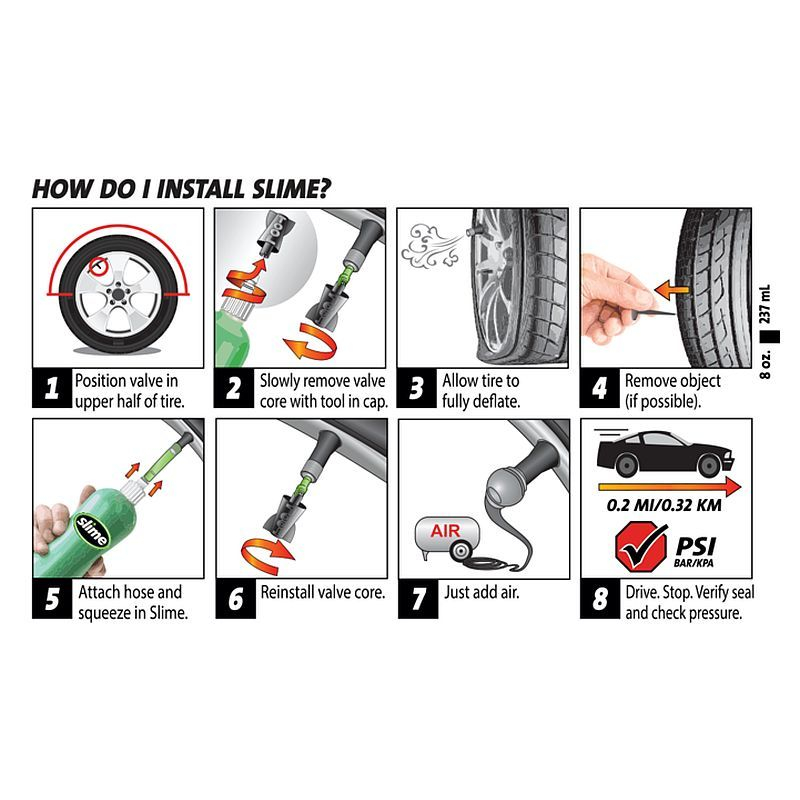 HOW DO I INSTALL SLIME?

1 Position valve in upper half of tire.

2 Slowly remove valve core with tool in cap.

3 Allow tire to fully deflate.

4 Remove object (if possible).

8 oz. 237 mL

slime

5 Attach hose and squeeze in Slime.

6 Reinstall valve core.

AIR

7 Just add air.

0.2 MI/0.32 KM

PSI
BAR/KPA

8 Drive. Stop. Verify seal and check pressure.