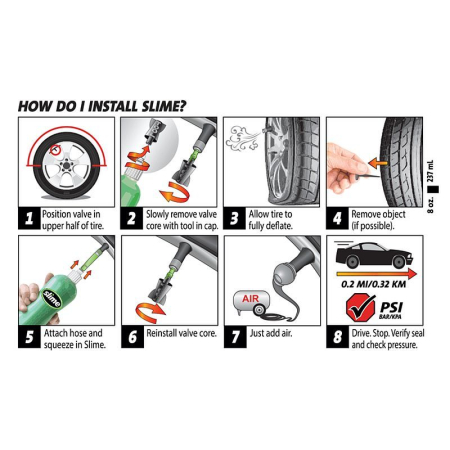 HOW DO I INSTALL SLIME?

1 Position valve in upper half of tire.

2 Slowly remove valve core with tool in cap.

3 Allow tire to fully deflate.

4 Remove object (if possible).

8 oz. 237 mL

slime

5 Attach hose and squeeze in Slime.

6 Reinstall valve core.

AIR

7 Just add air.

0.2 MI/0.32 KM

PSI
BAR/KPA

8 Drive. Stop. Verify seal and check pressure.