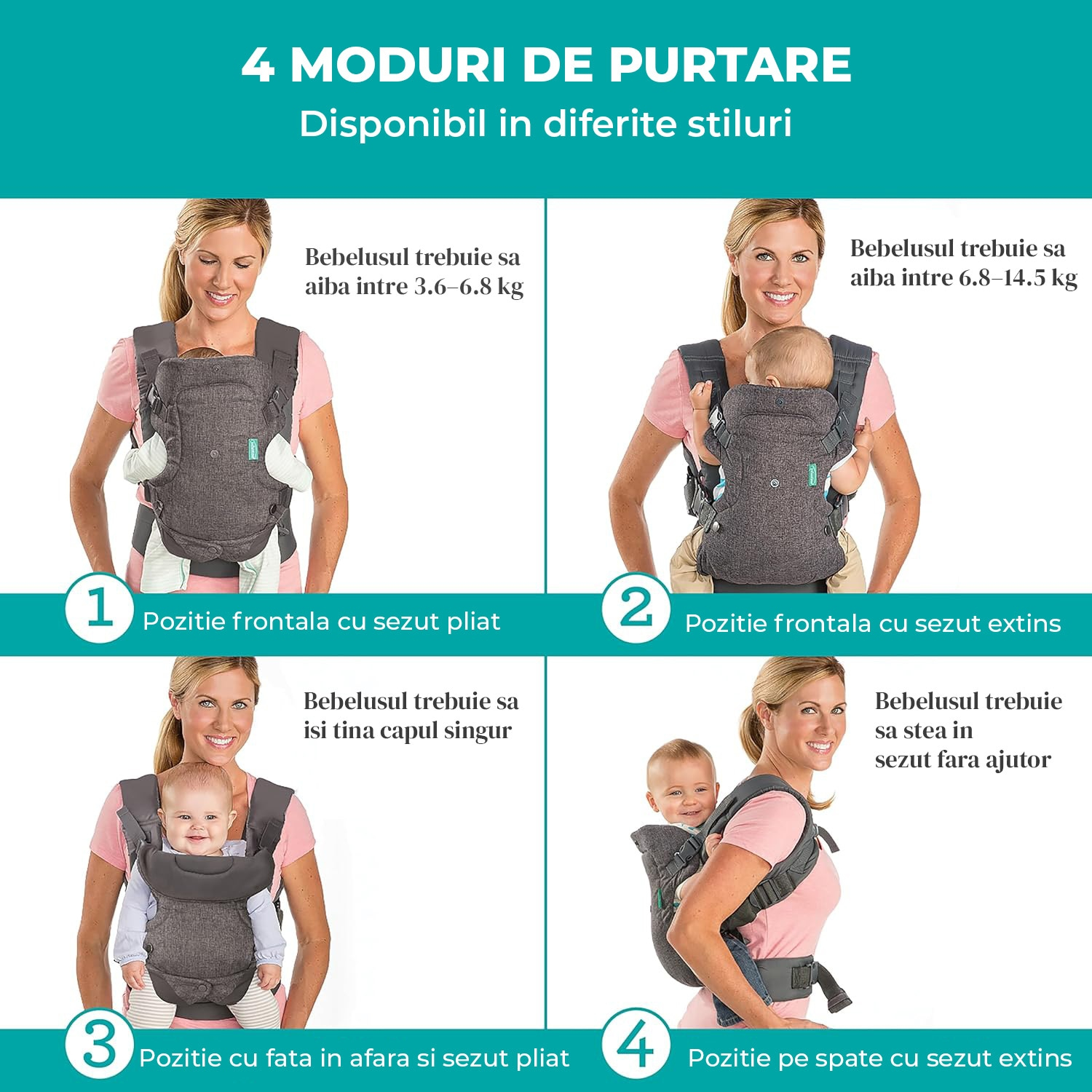 4 MODURI DE PURTARE
Disponibil in diferite stiluri

Bebelusul trebuie sa aiba intre 3.6–6.8 kg

1 Pozitie frontala cu sezut pliat

Bebelusul trebuie sa aiba intre 6.8–14.5 kg

2 Pozitie frontala cu sezut extins

Bebelusul trebuie sa isi tina capul singur

3 Pozitie cu fata in afara si sezut pliat

Bebelusul trebuie sa stea in sezut fara ajutor

4 Pozitie pe spate cu sezut extins