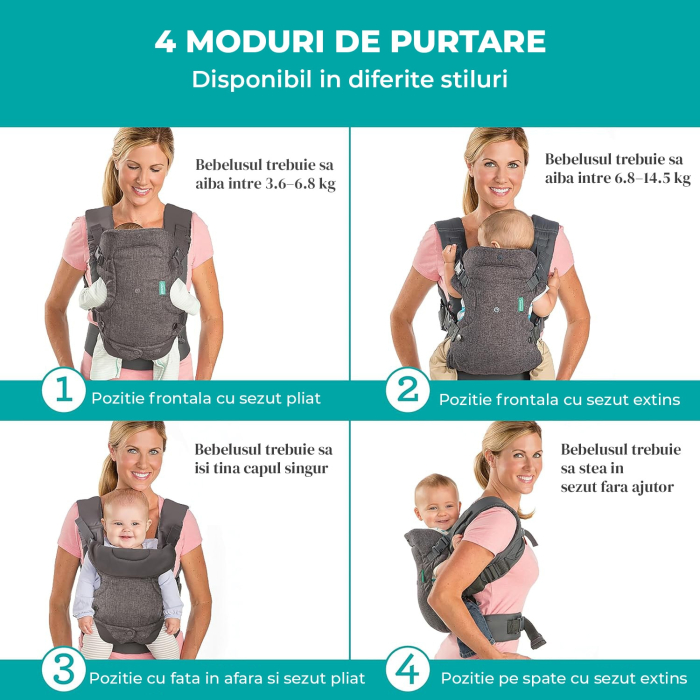 4 MODURI DE PURTARE
Disponibil in diferite stiluri

Bebelusul trebuie sa aiba intre 3.6–6.8 kg

1 Pozitie frontala cu sezut pliat

Bebelusul trebuie sa aiba intre 6.8–14.5 kg

2 Pozitie frontala cu sezut extins

Bebelusul trebuie sa isi tina capul singur

3 Pozitie cu fata in afara si sezut pliat

Bebelusul trebuie sa stea in sezut fara ajutor

4 Pozitie pe spate cu sezut extins