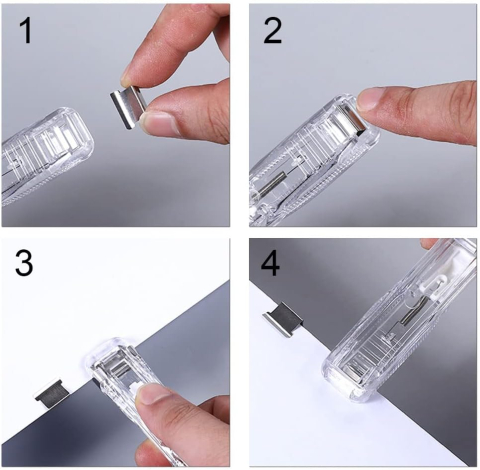 1

2

3

4