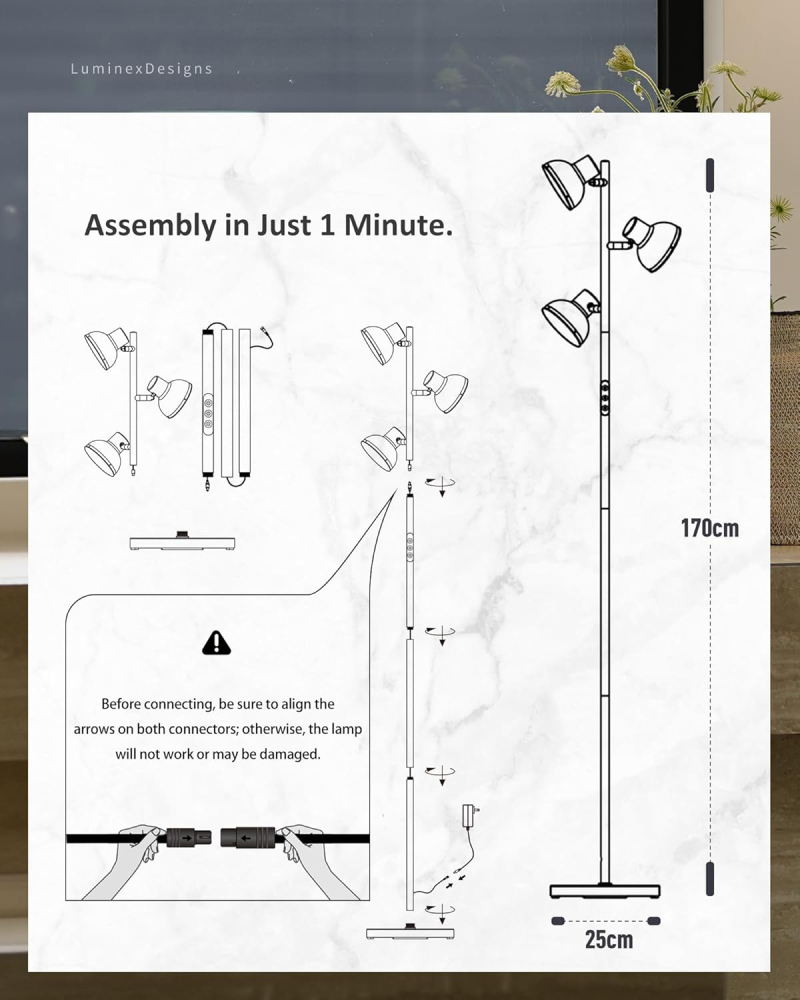 LuminexDesigns

Assembly in Just 1 Minute.

Before connecting, be sure to align the arrows on both connectors; otherwise, the lamp will not work or may be damaged.

170cm

25cm