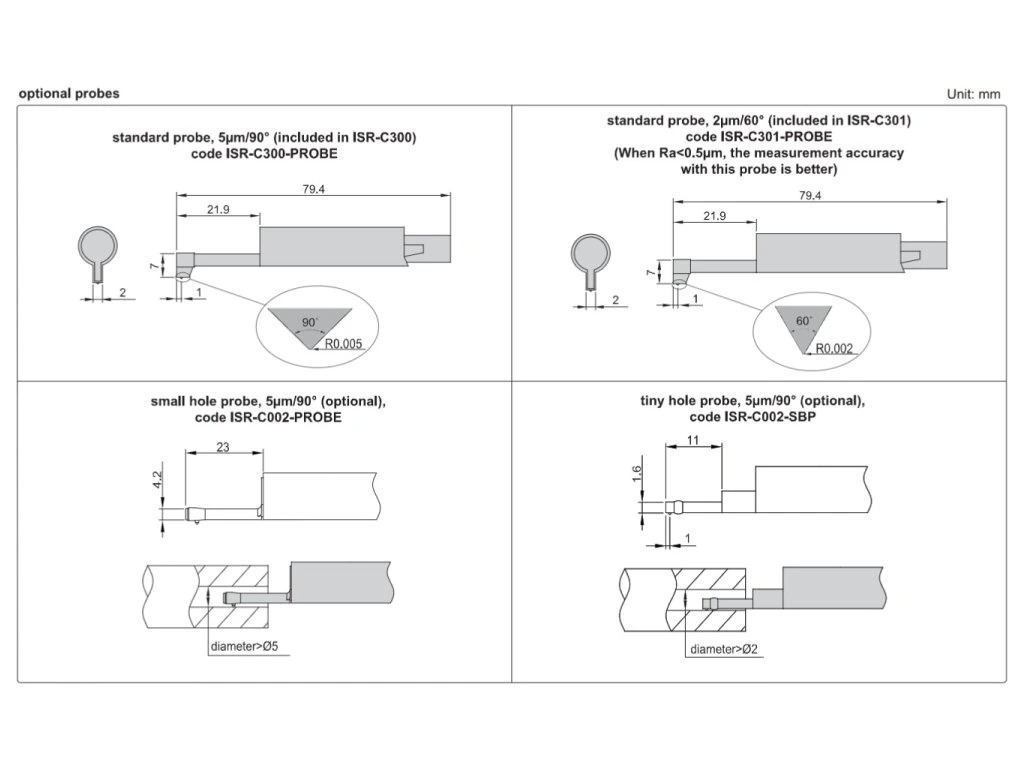 optional probes

Unit: mm

standard probe, 5μm/90° (included in ISR-C300)
code ISR-C300-PROBE

79.4

21.9

7

2

1

90°

R0.005

standard probe, 2μm/60° (included in ISR-C301)
code ISR-C301-PROBE
(When Ra<0.5μm, the measurement accuracy with this probe is better)

79.4

21.9

7

2

1

60°

R0.002

small hole probe, 5μm/90° (optional),
code ISR-C002-PROBE

23

4.2

diameter>Ø5

tiny hole probe, 5μm/90° (optional),
code ISR-C002-SBP

11

1.6

1

diameter>Ø2