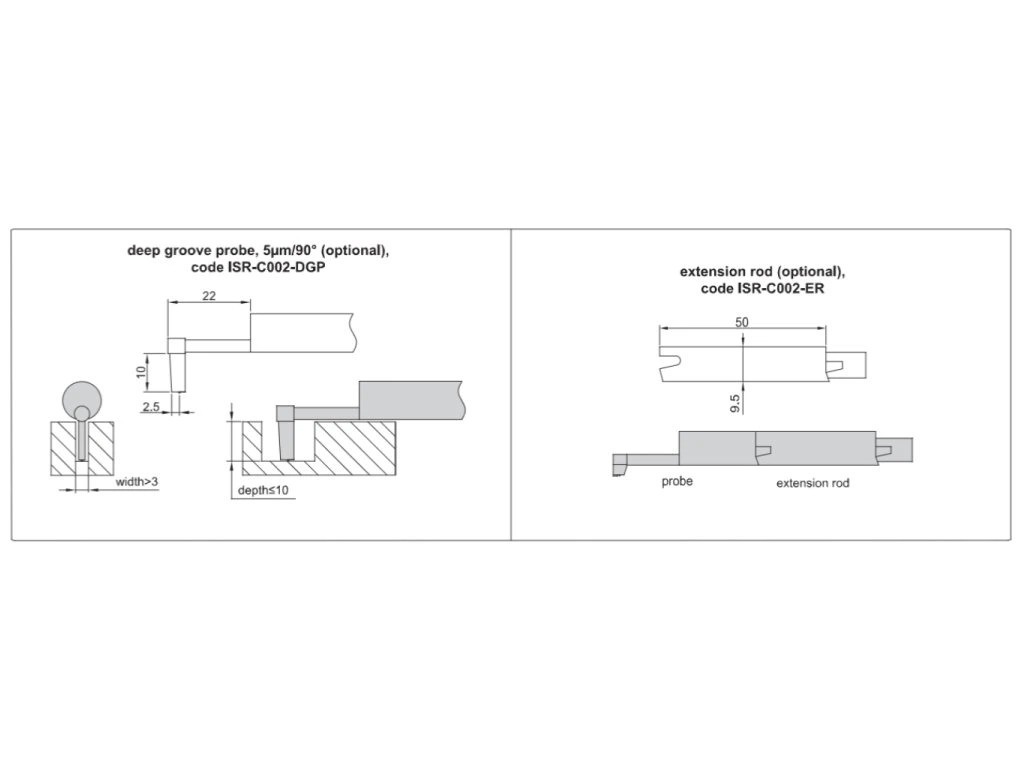 deep groove probe, 5µm/90° (optional), code ISR-C002-DGP

22

10

2.5

width>3

depth≤10

extension rod (optional), code ISR-C002-ER

50

9.5

probe

extension rod