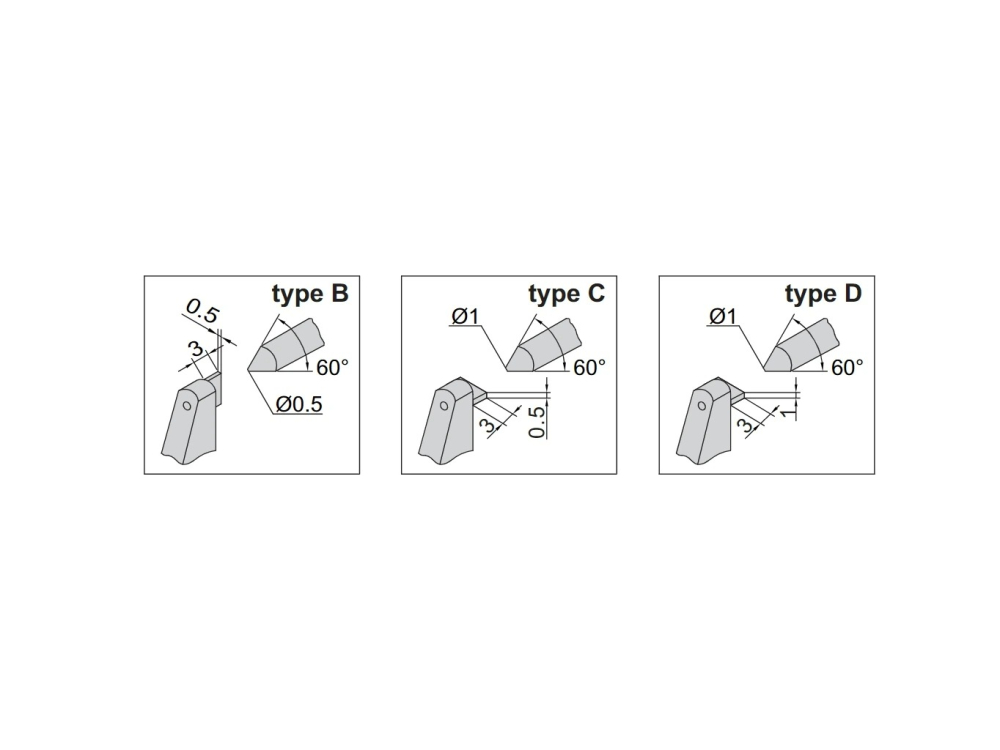 type B
0.5
3
60°
Ø0.5

type C
Ø1
60°
3
0.5

type D
Ø1
60°
3
1