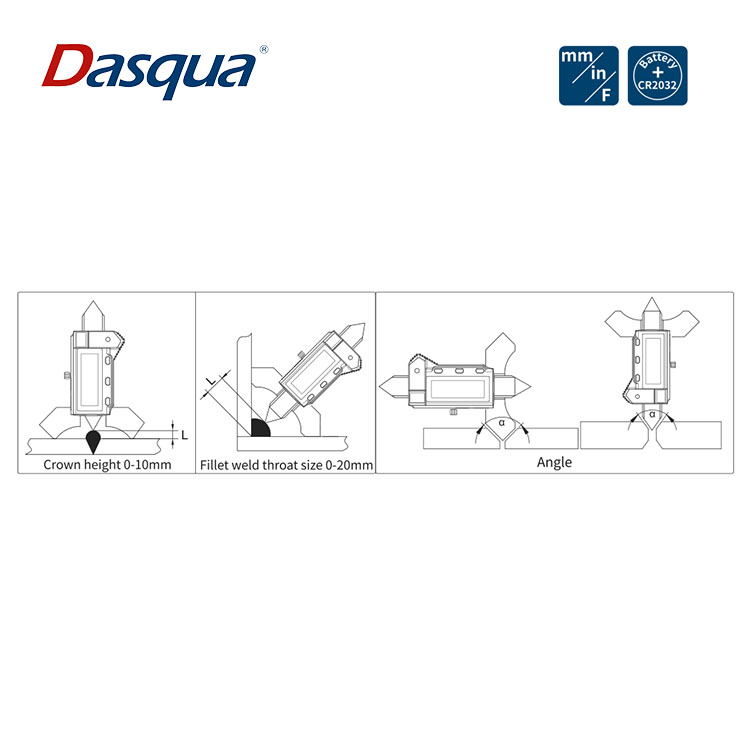 Dasqua®

mm/in/F

Battery + CR2032

L

Crown height 0-10mm

L

Fillet weld throat size 0-20mm

α

α

Angle