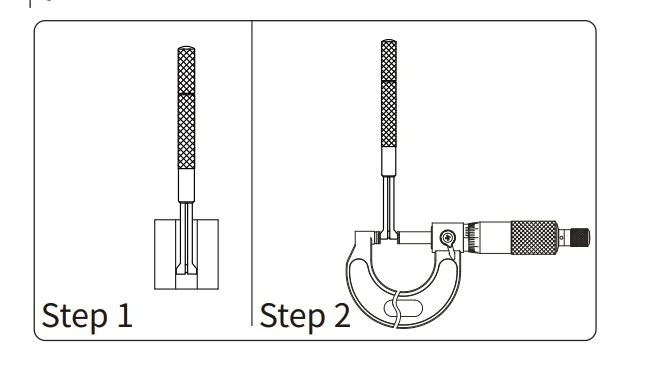 Step 1

Step 2