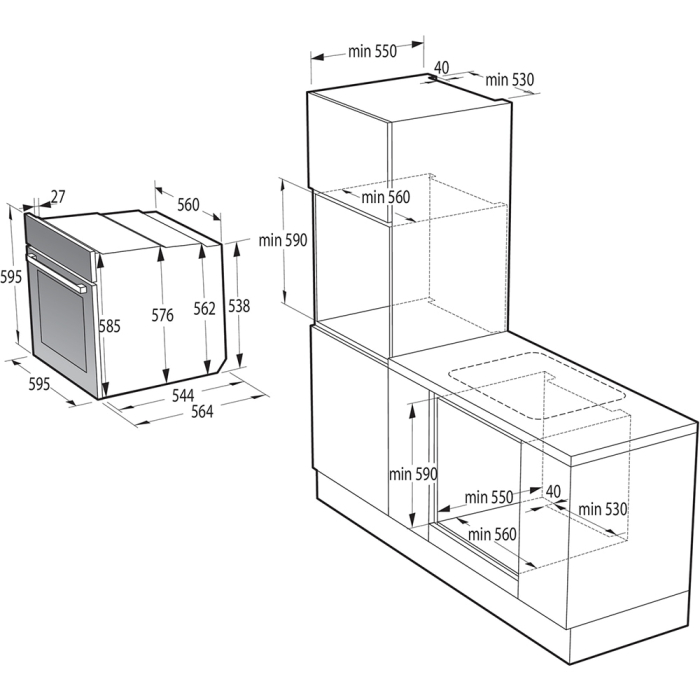 27
560
595
585
576
562
538
595
544
564

min 550
40
min 530
min 560
min 590

min 590
min 550
40
min 530
min 560