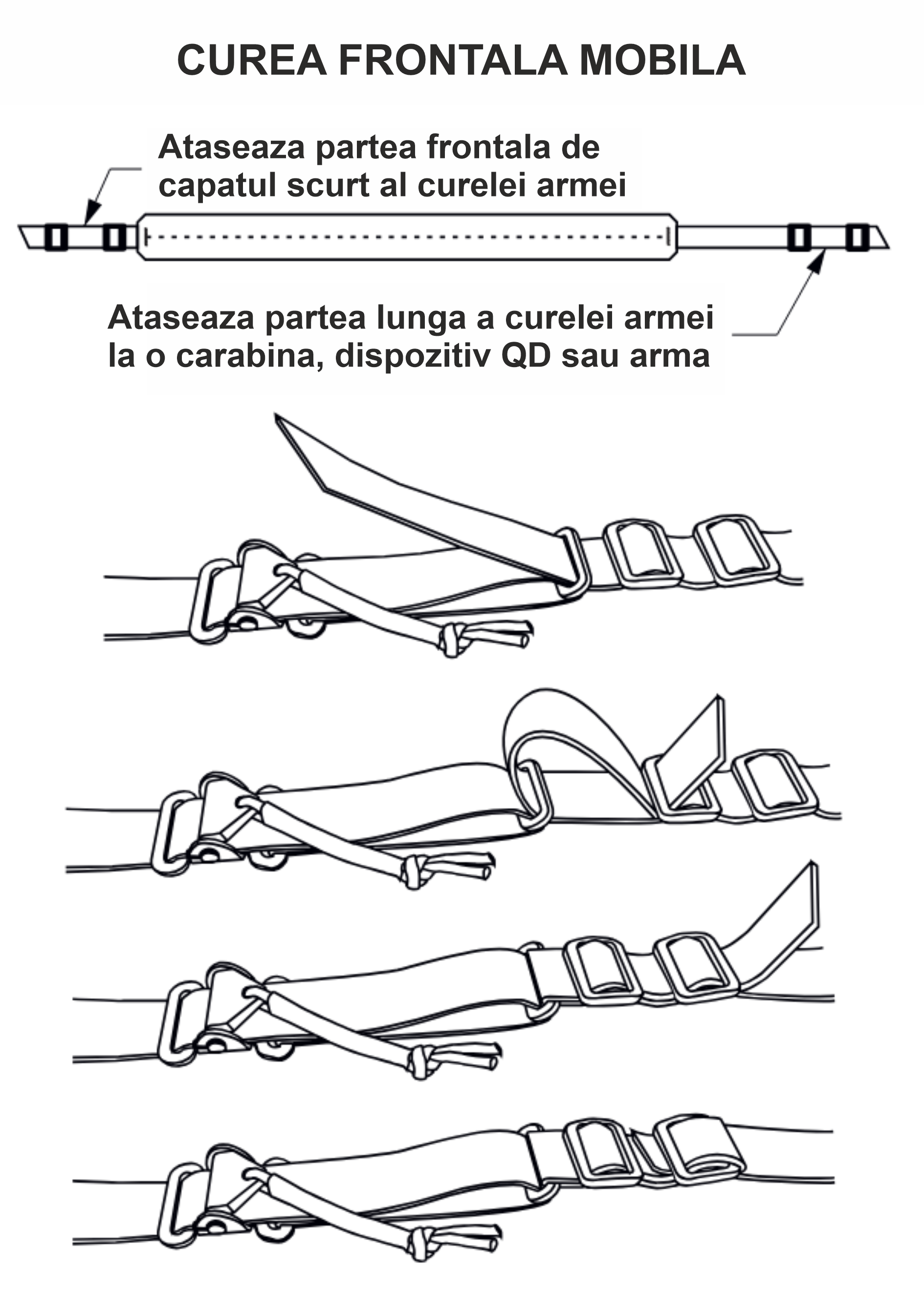 CUREA FRONTALA MOBILA

Ataseaza partea frontala de capatul scurt al curelei armei

Ataseaza partea lunga a curelei armei la o carabina, dispozitiv QD sau arma