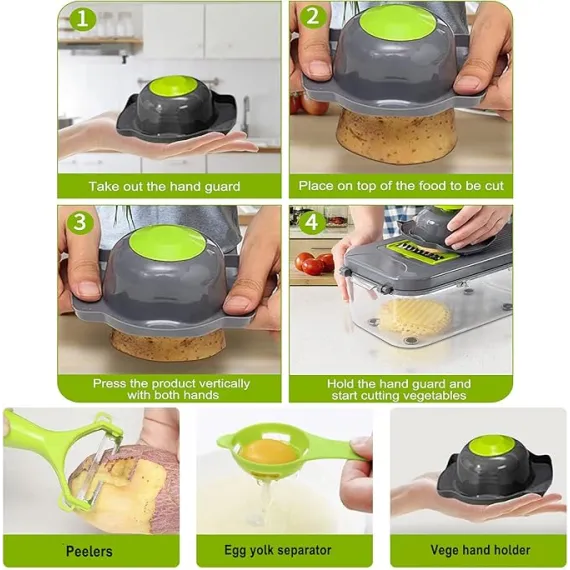 1
Take out the hand guard

2
Place on top of the food to be cut

3
Press the product vertically with both hands

4
Hold the hand guard and start cutting vegetables

Peelers

Egg yolk separator

Vege hand holder