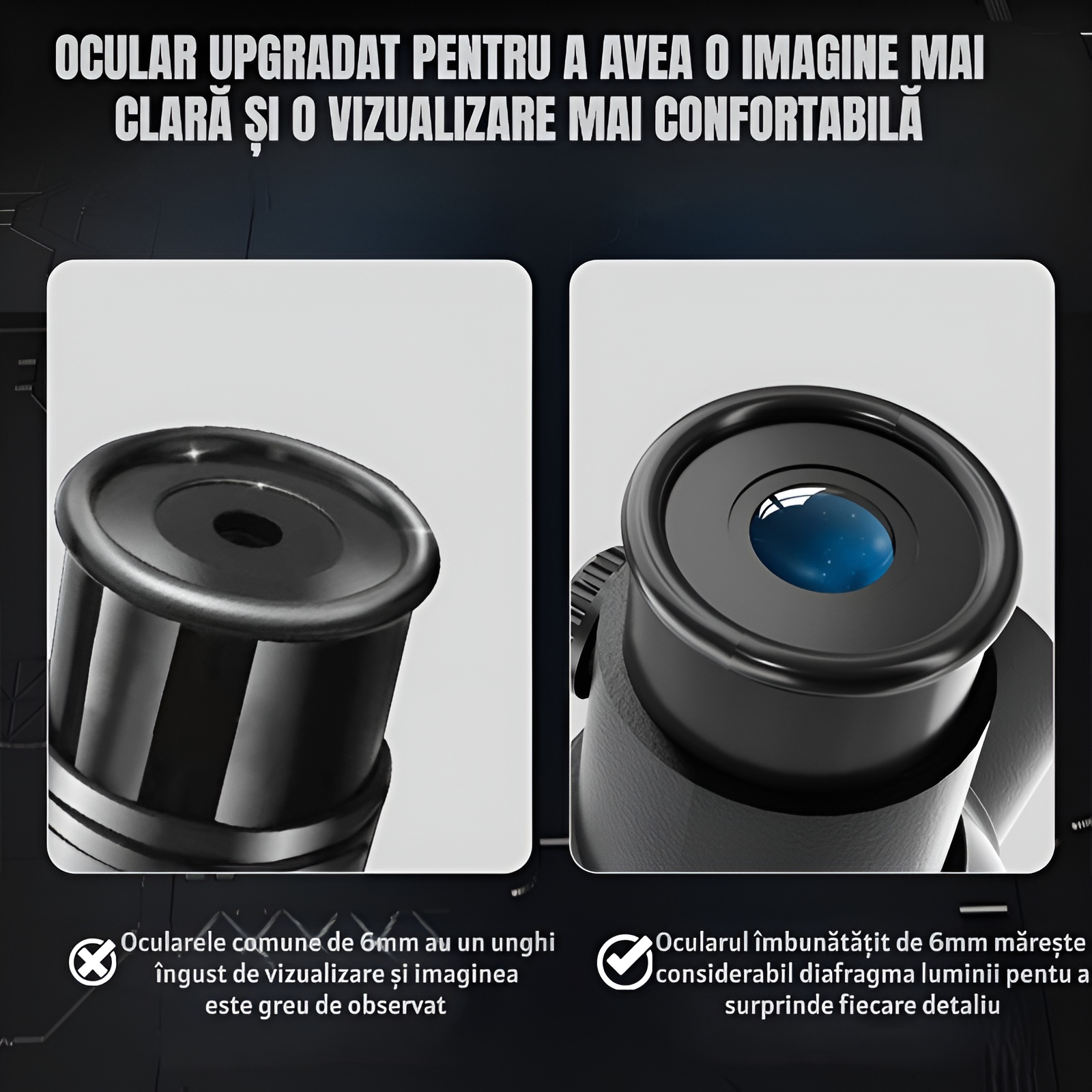 OCULAR UPGRADAT PENTRU A AVEA O IMAGINE MAI CLARĂ ȘI O VIZUALIZARE MAI CONFORTABILĂ

Ocularele comune de 6mm au un unghi îngust de vizualizare și imaginea este greu de observat

Ocularul îmbunătățit de 6mm mărește considerabil diafragma luminii pentu a surprinde fiecare detaliu