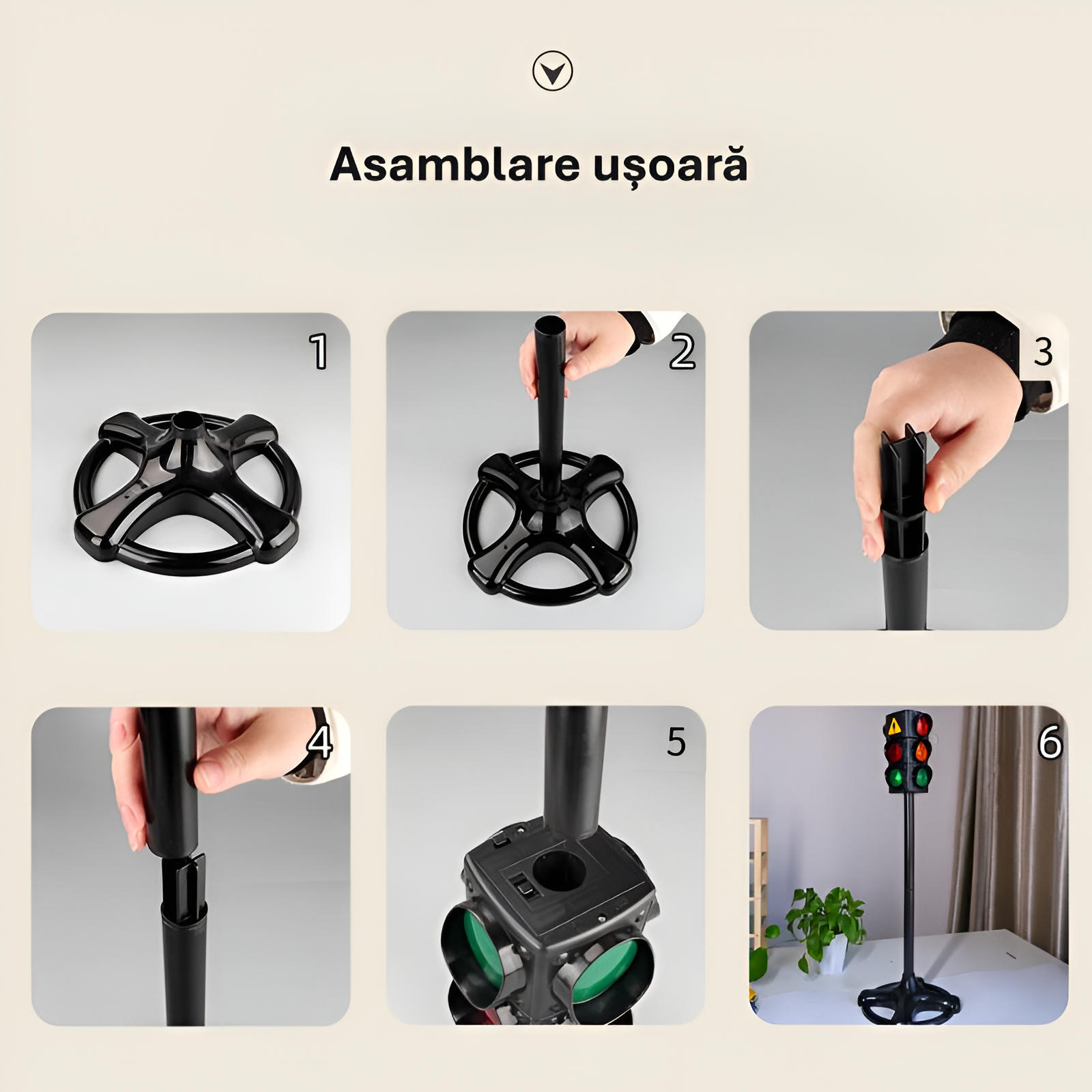 Asamblare ușoară

1

2

3

4

5

6