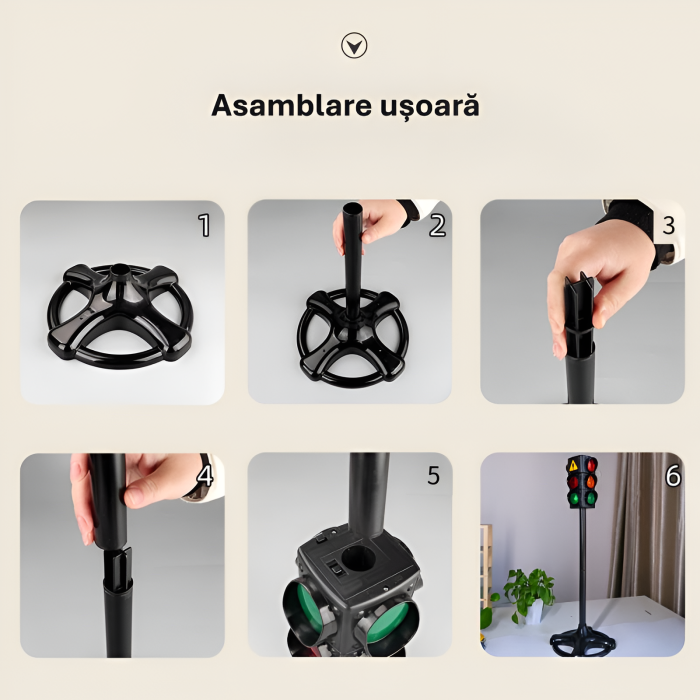 Asamblare ușoară

1

2

3

4

5

6