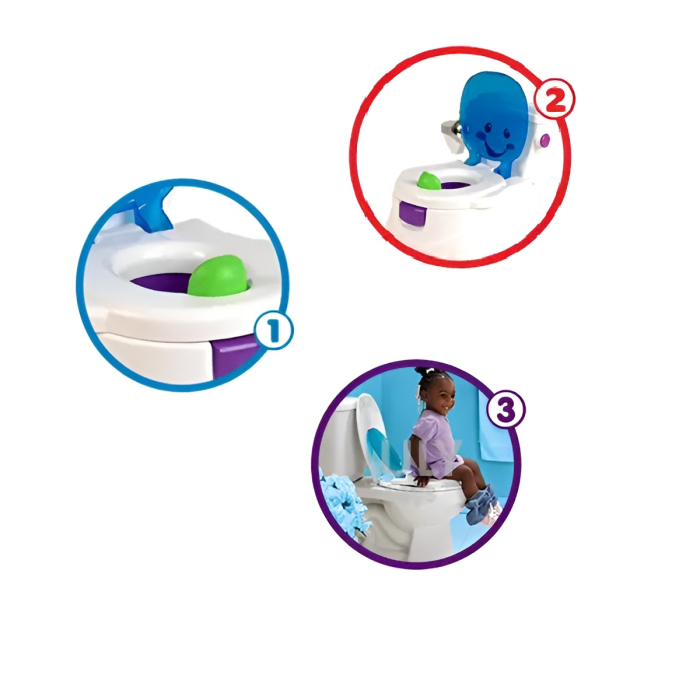 2

1

3