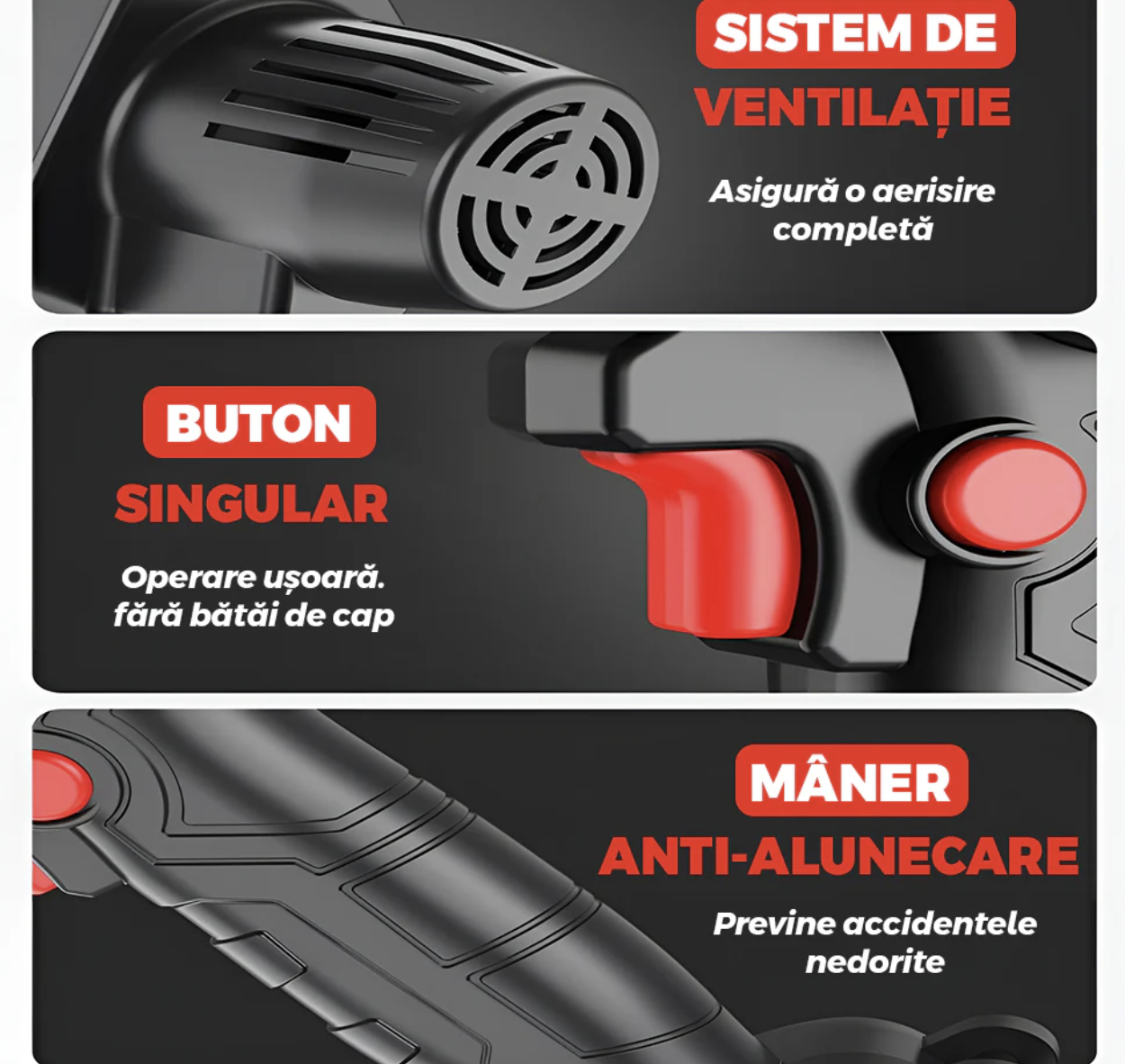 SISTEM DE
VENTILAȚIE

Asigură o aerisire completă

BUTON
SINGULAR

Operare ușoară. fără bătăi de cap

MÂNER
ANTI-ALUNECARE

Previne accidentele nedorite