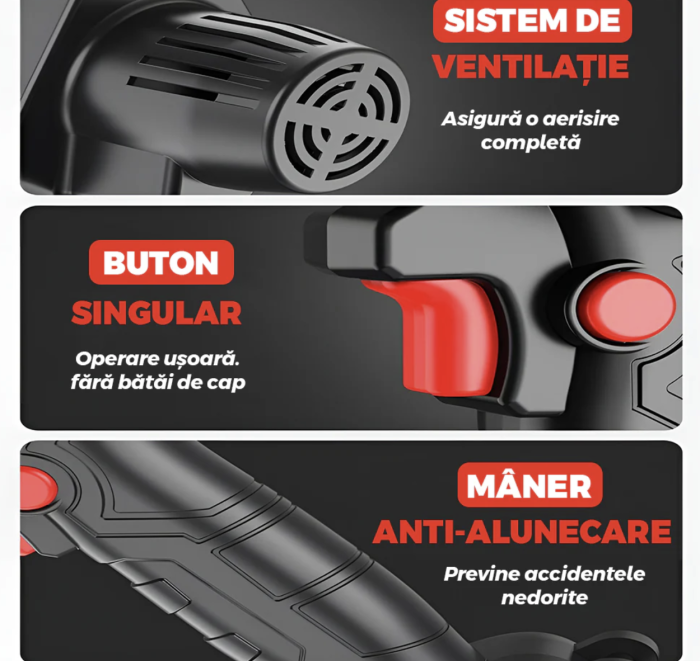 SISTEM DE
VENTILAȚIE

Asigură o aerisire completă

BUTON
SINGULAR

Operare ușoară. fără bătăi de cap

MÂNER
ANTI-ALUNECARE

Previne accidentele nedorite