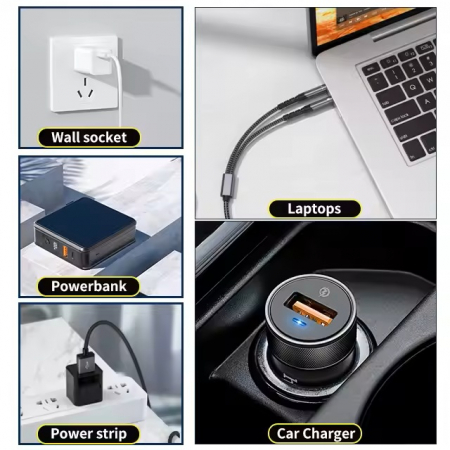 Wall socket

Powerbank

Power strip

Laptops

Car Charger